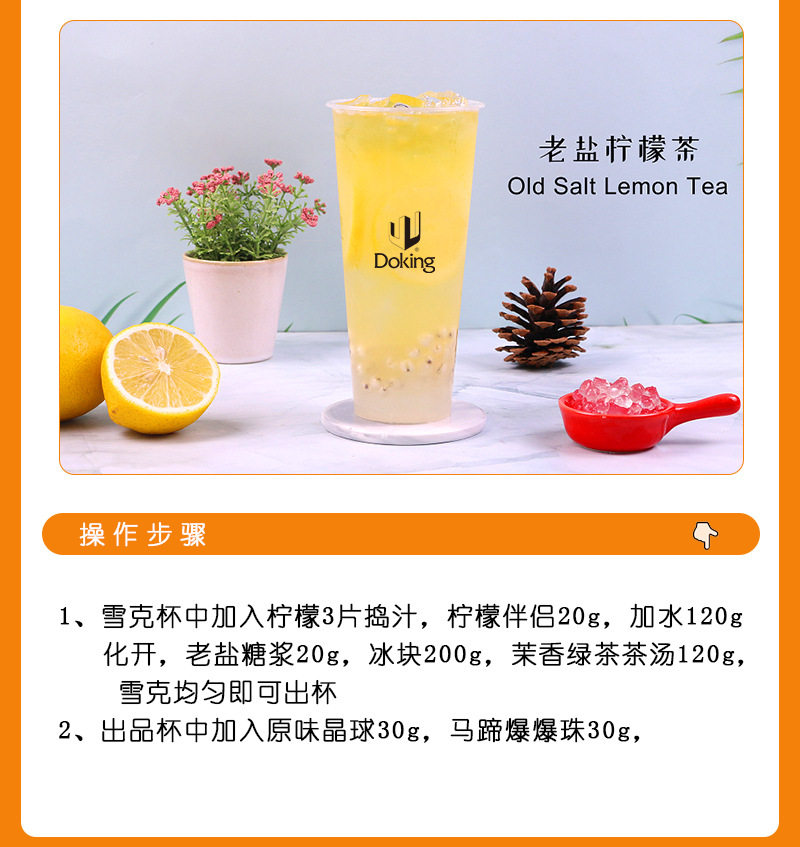 老盐柠檬茶
Old Salt Lemon Tea

Doking

操作步骤

1、雪克杯中加入柠檬3片捣汁，柠檬伴侣20g，加水120g化开，老盐糖浆20g，冰块200g，茉香绿茶茶汤120g，雪克均匀即可出杯
2、出品杯中加入原味晶球30g，马蹄爆爆珠30g，