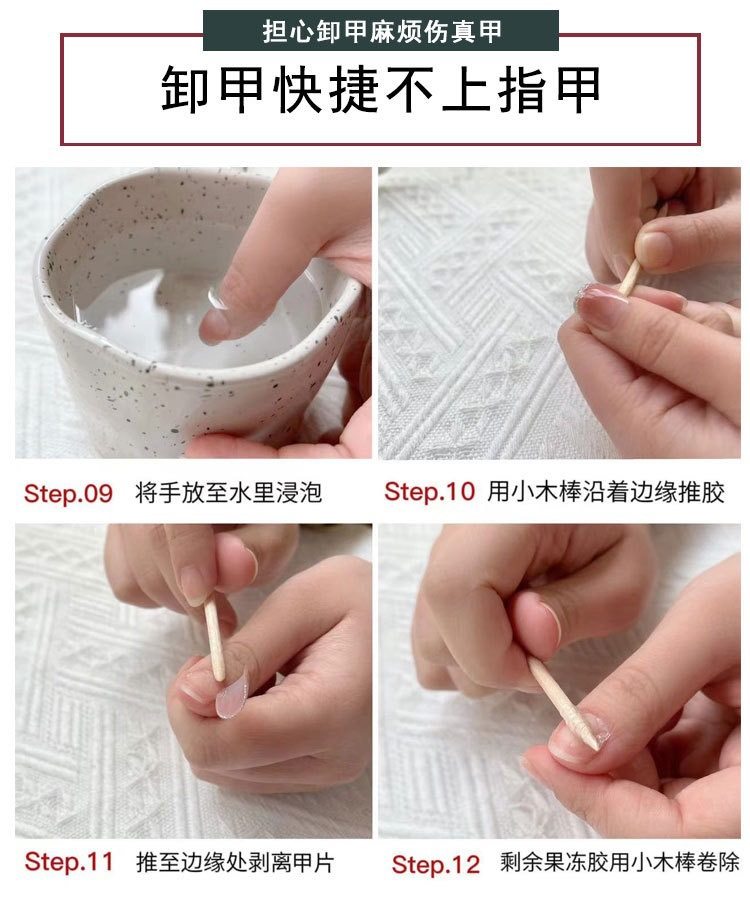 担心卸甲麻烦伤真甲

卸甲快捷不上指甲

Step.09 将手放至水里浸泡

Step.10 用小木棒沿着边缘推胶

Step.11 推至边缘处剥离甲片

Step.12 剩余果冻胶用小木棒卷除