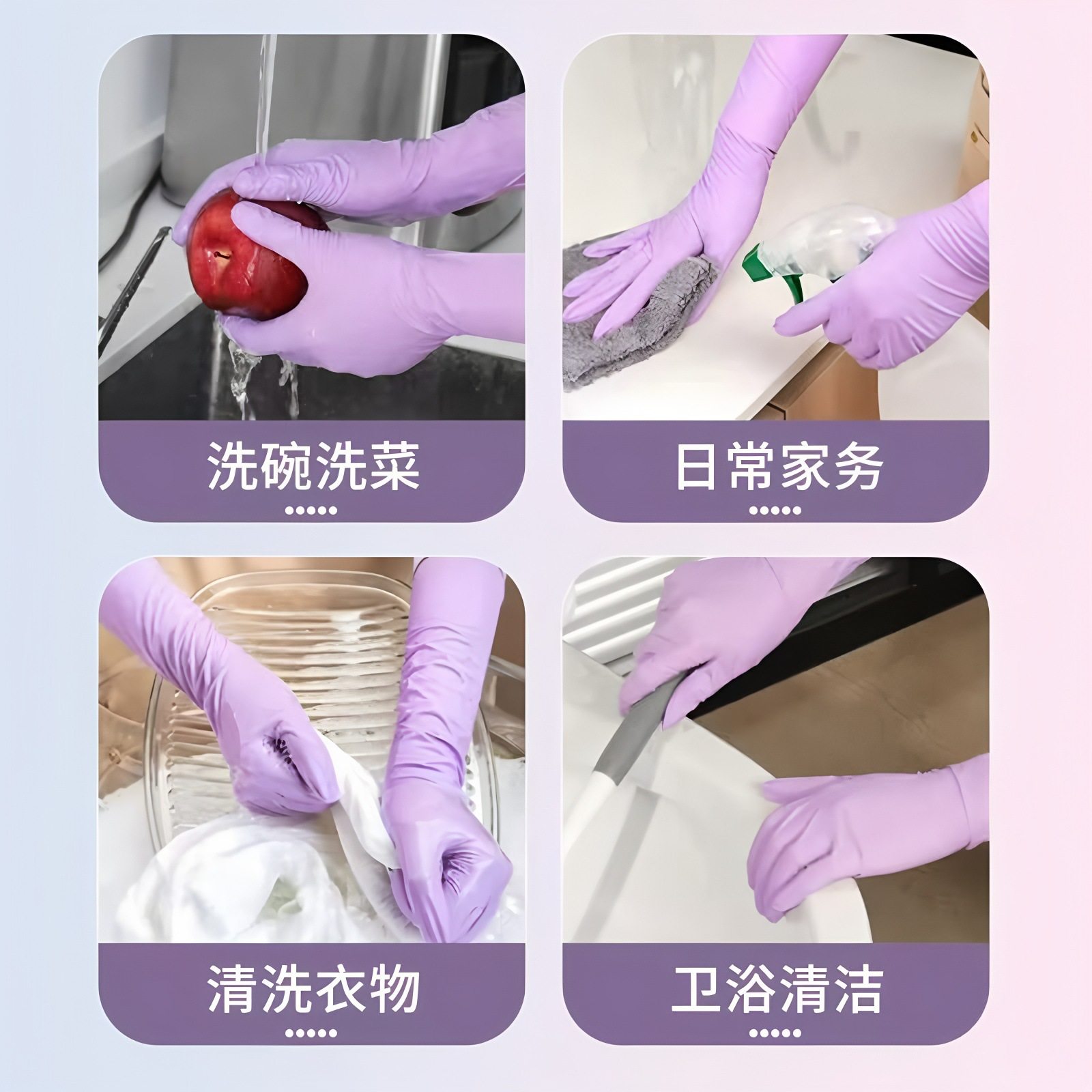 洗碗洗菜

日常家务

清洗衣物

卫浴清洁