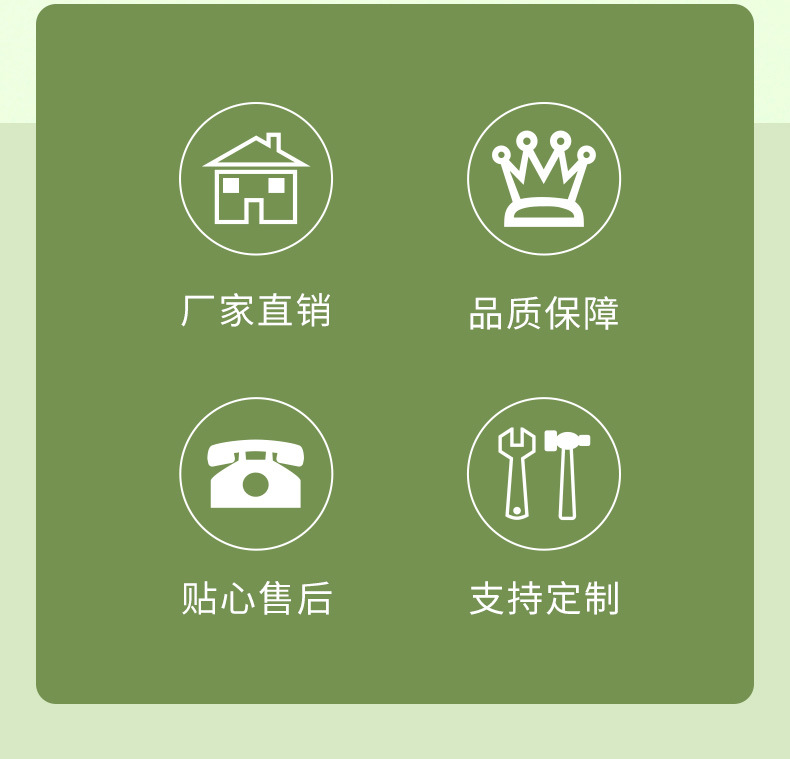 厂家直销

品质保障

贴心售后

支持定制