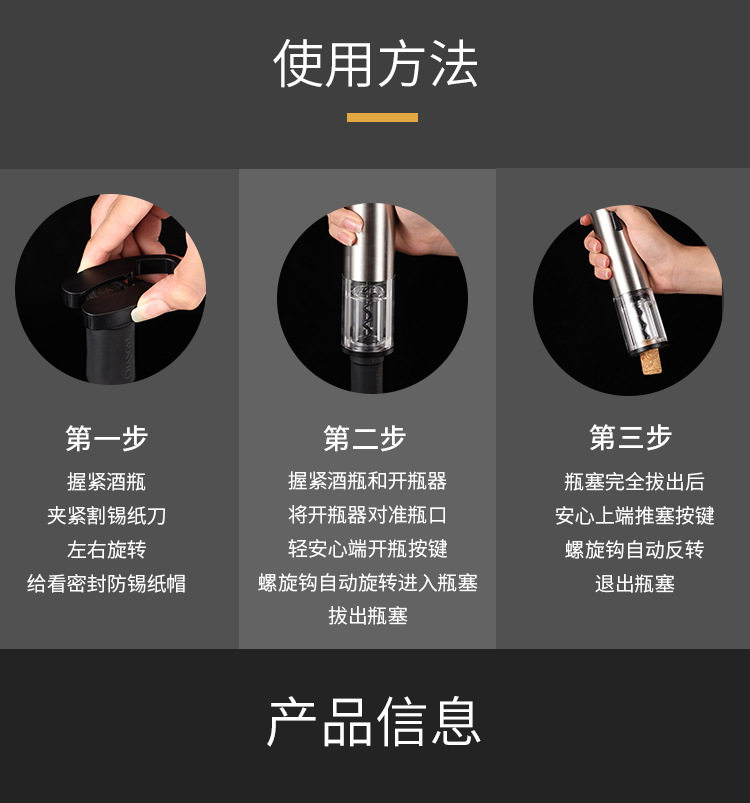 使用方法

第一步
握紧酒瓶
夹紧割锡纸刀
左右旋转
给看密封防锡纸帽

第二步
握紧酒瓶和开瓶器
将开瓶器对准瓶口
轻安心端开瓶按键
螺旋钩自动旋转进入瓶塞
拔出瓶塞

第三步
瓶塞完全拔出后
安心上端推塞按键
螺旋钩自动反转
退出瓶塞

产品信息