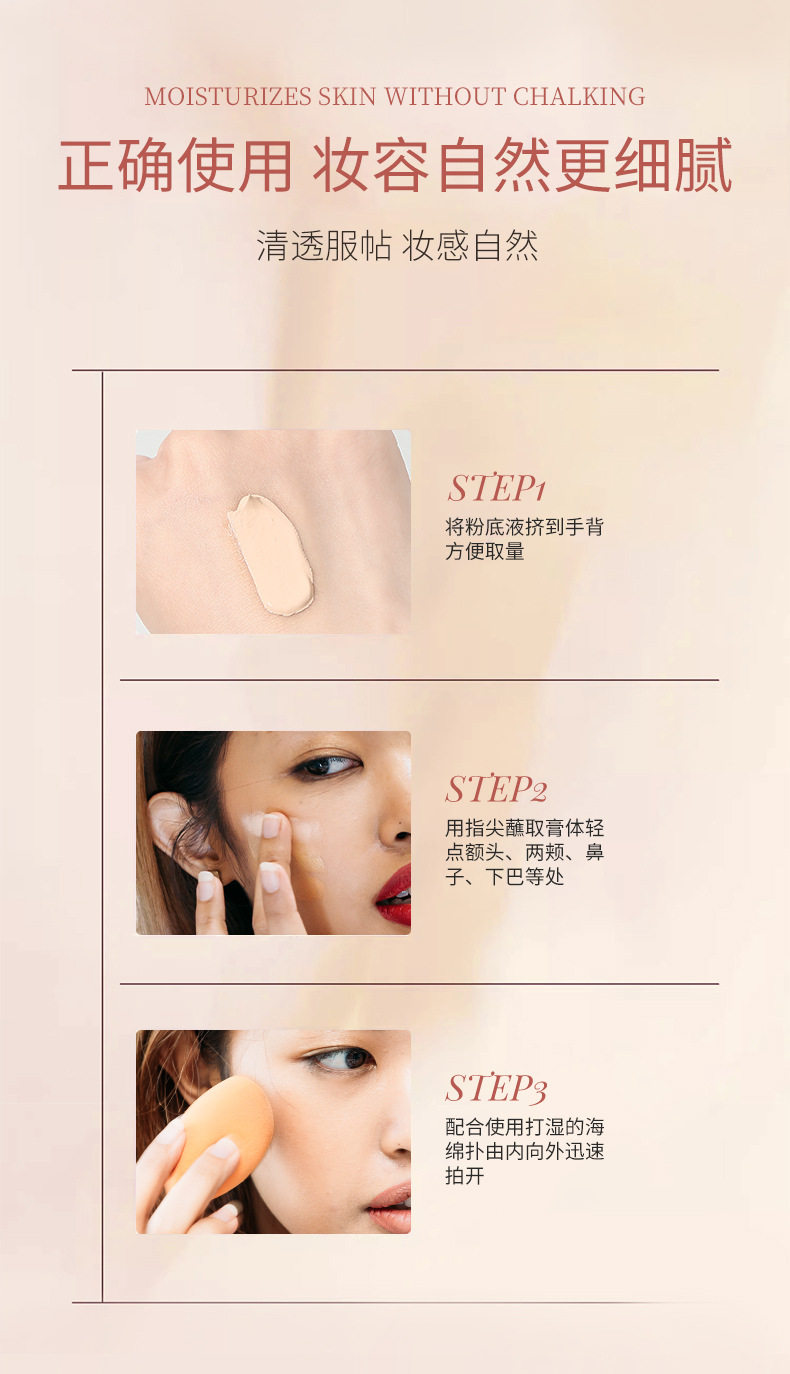 MOISTURIZES SKIN WITHOUT CHALKING

正确使用 妆容自然更细腻

清透服帖 妆感自然

STEP1

将粉底液挤到手背方便取量

STEP2

用指尖蘸取膏体轻点额头、两颊、鼻子、下巴等处

STEP3

配合使用打湿的海绵扑由内向外迅速拍开