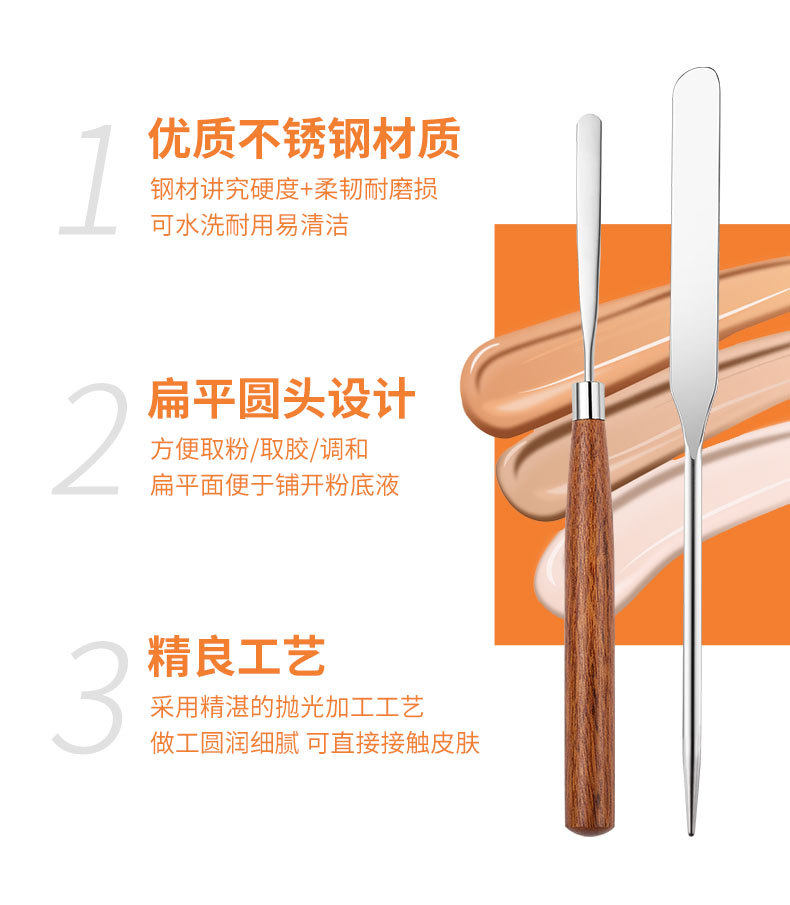 1
优质不锈钢材质
钢材讲究硬度+柔韧耐磨损
可水洗耐用易清洁

2
扁平圆头设计
方便取粉/取胶/调和
扁平面便于铺开粉底液

3
精良工艺
采用精湛的抛光加工工艺
做工圆润细腻 可直接接触皮肤