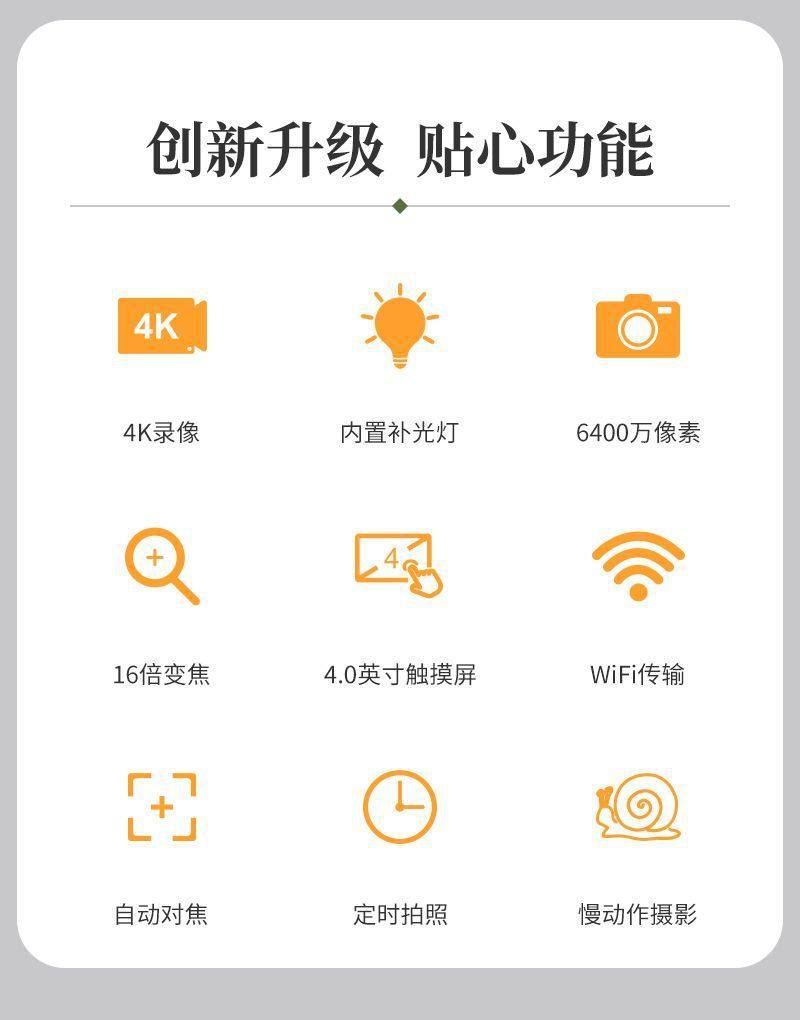 创新升级 贴心功能

4K

4K录像

内置补光灯

6400万像素

16倍变焦

4

4.0英寸触摸屏

WiFi传输

自动对焦

定时拍照

慢动作摄影