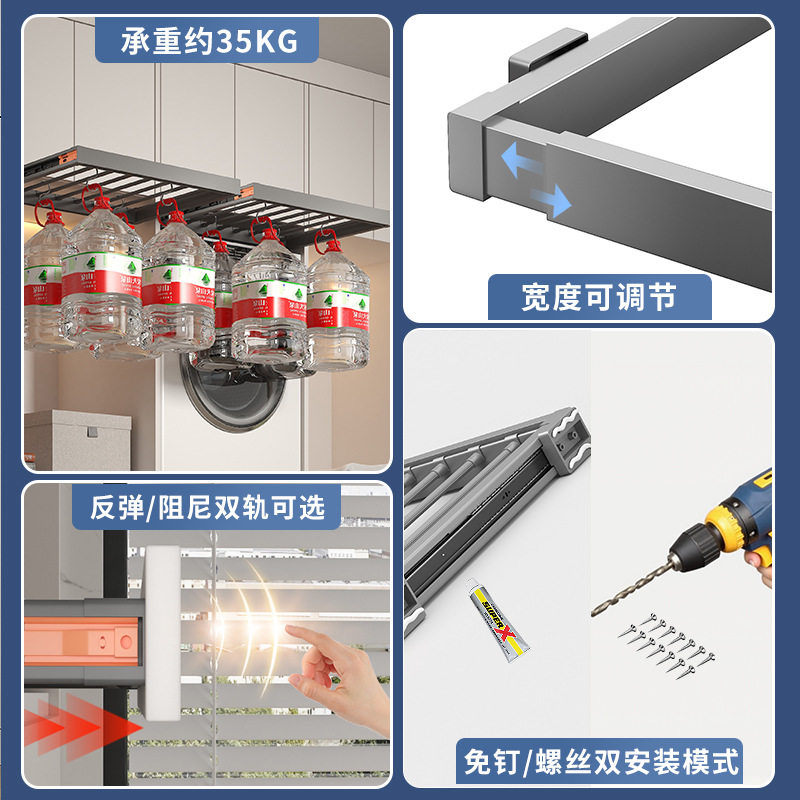 承重约35KG

宽度可调节

反弹/阻尼双轨可选

SUPER X

免钉/螺丝双安装模式