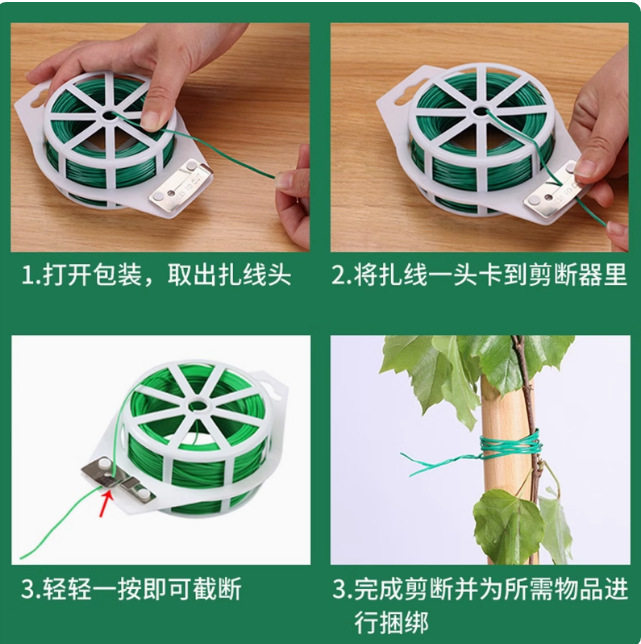 1.打开包装，取出扎线头

2.将扎线一头卡到剪断器里

3.轻轻一按即可截断

3.完成剪断并为所需物品进行捆绑