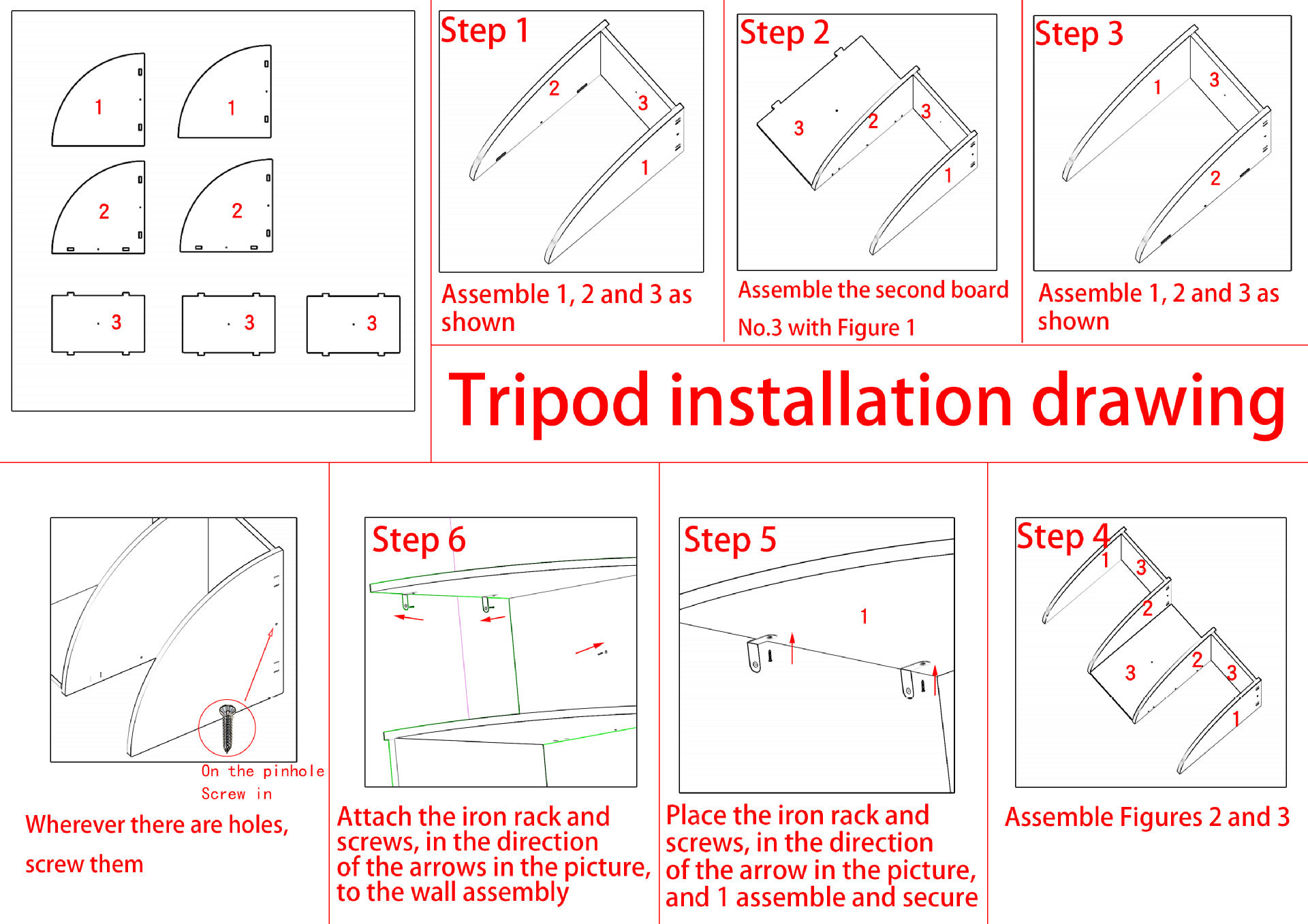 1 1
2 2
3 3 3

Step 1
2 3 1
Assemble 1, 2 and 3 as shown

Step 2
3 2 3 1
Assemble the second board No.3 with Figure 1

Step 3
1 3 2
Assemble 1, 2 and 3 as shown

Tripod installation drawing

On the pinhole
Screw in
Wherever there are holes, screw them

Step 6
Attach the iron rack and screws, in the direction of the arrows in the picture, to the wall assembly

Step 5
1
Place the iron rack and screws, in the direction of the arrow in the picture, and 1 assemble and secure

Step 4
1 3 2 3 2 3 1
Assemble Figures 2 and 3