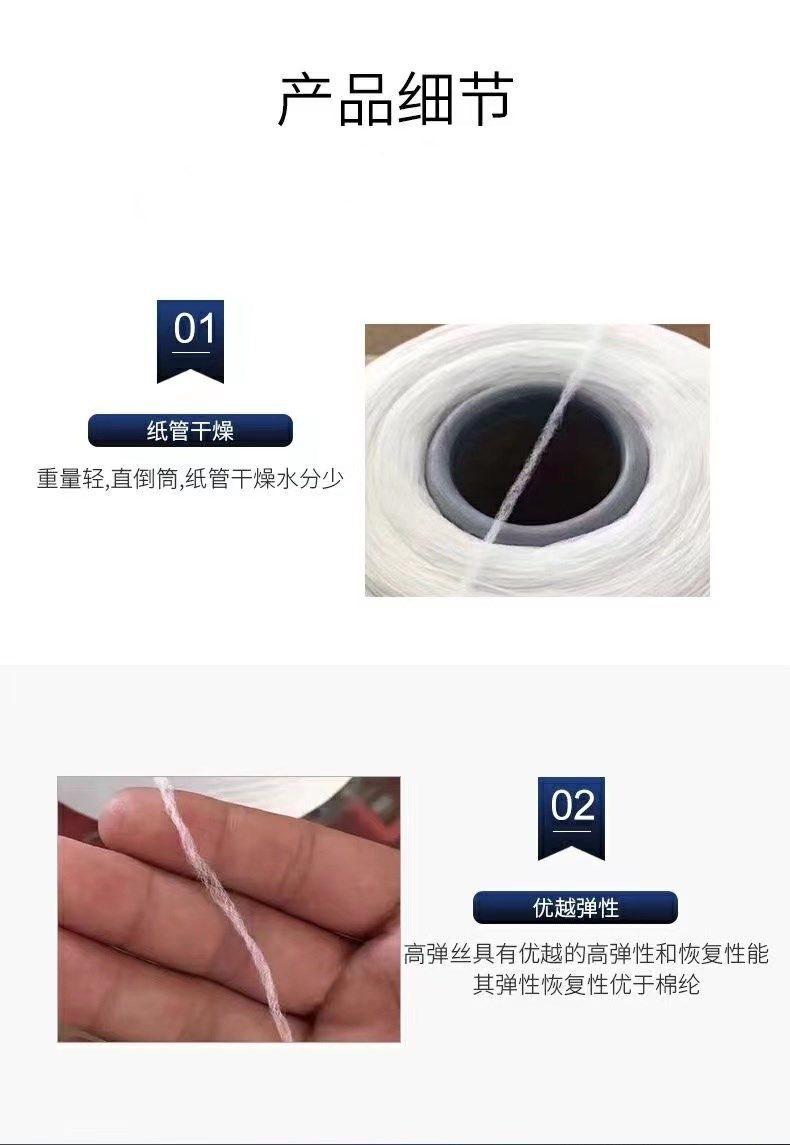 产品细节

01

纸管干燥

重量轻,直倒筒,纸管干燥水分少

02

优越弹性

高弹丝具有优越的高弹性和恢复性能
其弹性恢复性优于棉纶