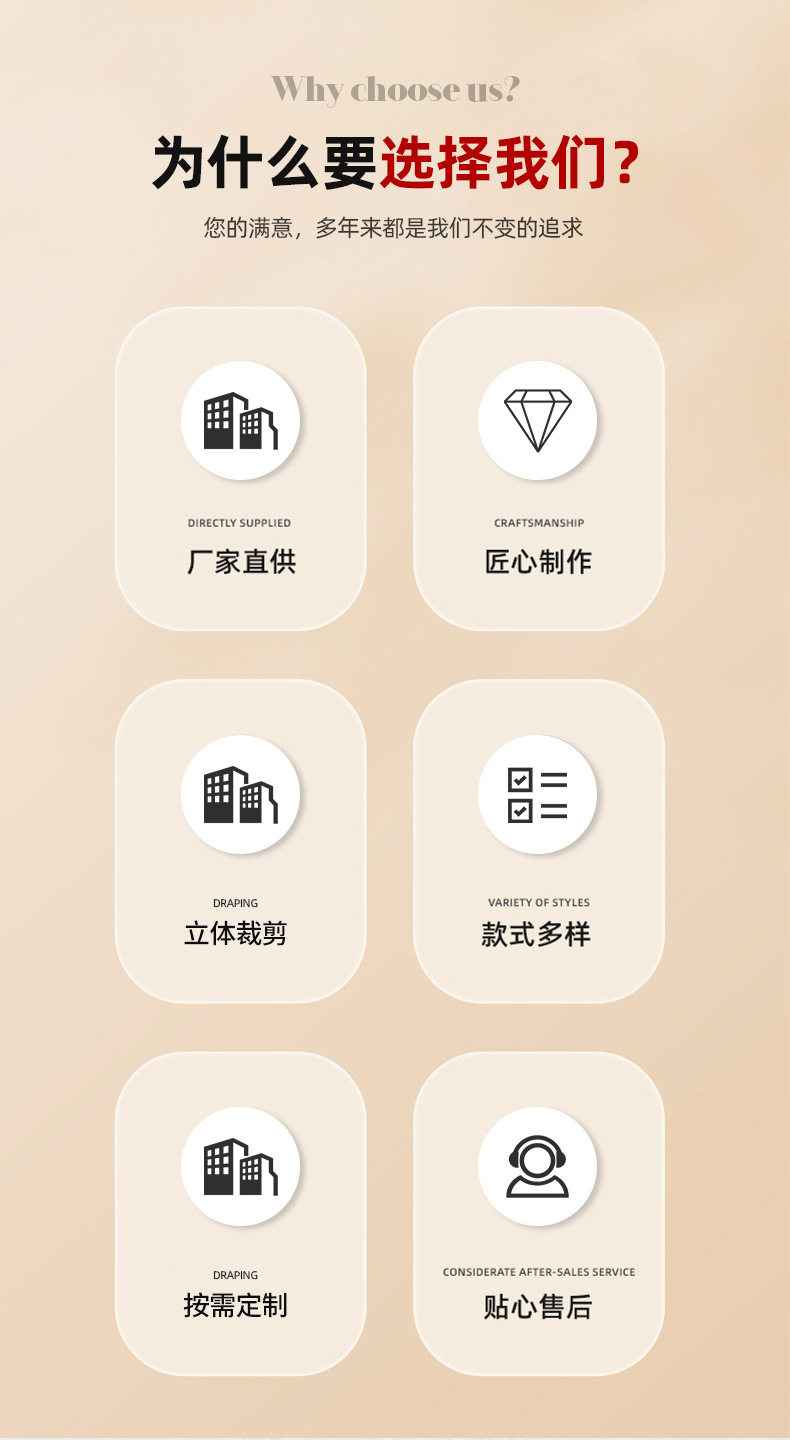 Why choose us?

为什么要选择我们?

您的满意，多年来都是我们不变的追求

DIRECTLY SUPPLIED

厂家直供

CRAFTSMANSHIP

匠心制作

DRAPING

立体裁剪

VARIETY OF STYLES

款式多样

DRAPING

按需定制

CONSIDERATE AFTER-SALES SERVICE

贴心售后