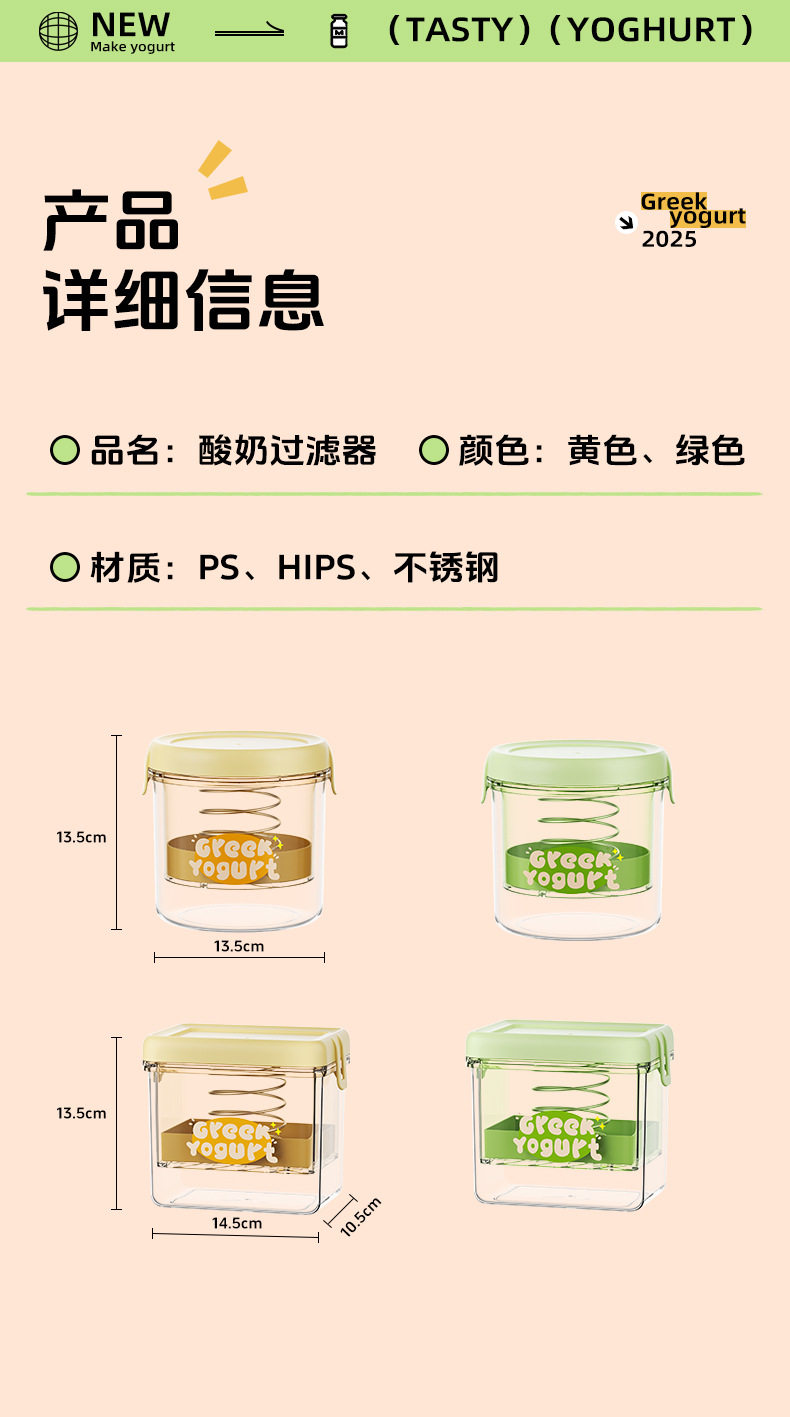 NEW
Make yogurt

（TASTY）（YOGHURT）

产品
详细信息

Greek
yogurt
2025

品名：酸奶过滤器　颜色：黄色、绿色

材质：PS、HIPS、不锈钢

13.5cm

Greek yogurt

13.5cm

Greek yogurt

13.5cm

Greek yogurt

14.5cm

10.5cm

Greek yogurt