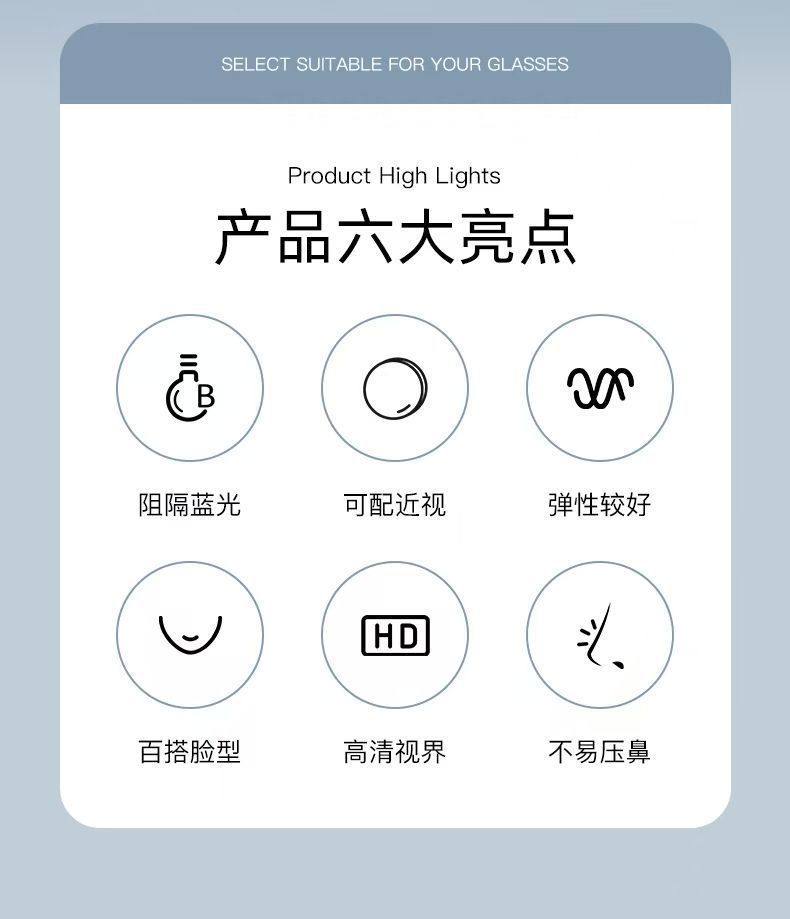 SELECT SUITABLE FOR YOUR GLASSES

Product High Lights

产品六大亮点

B

阻隔蓝光

可配近视

弹性较好

百搭脸型

HD

高清视界

不易压鼻