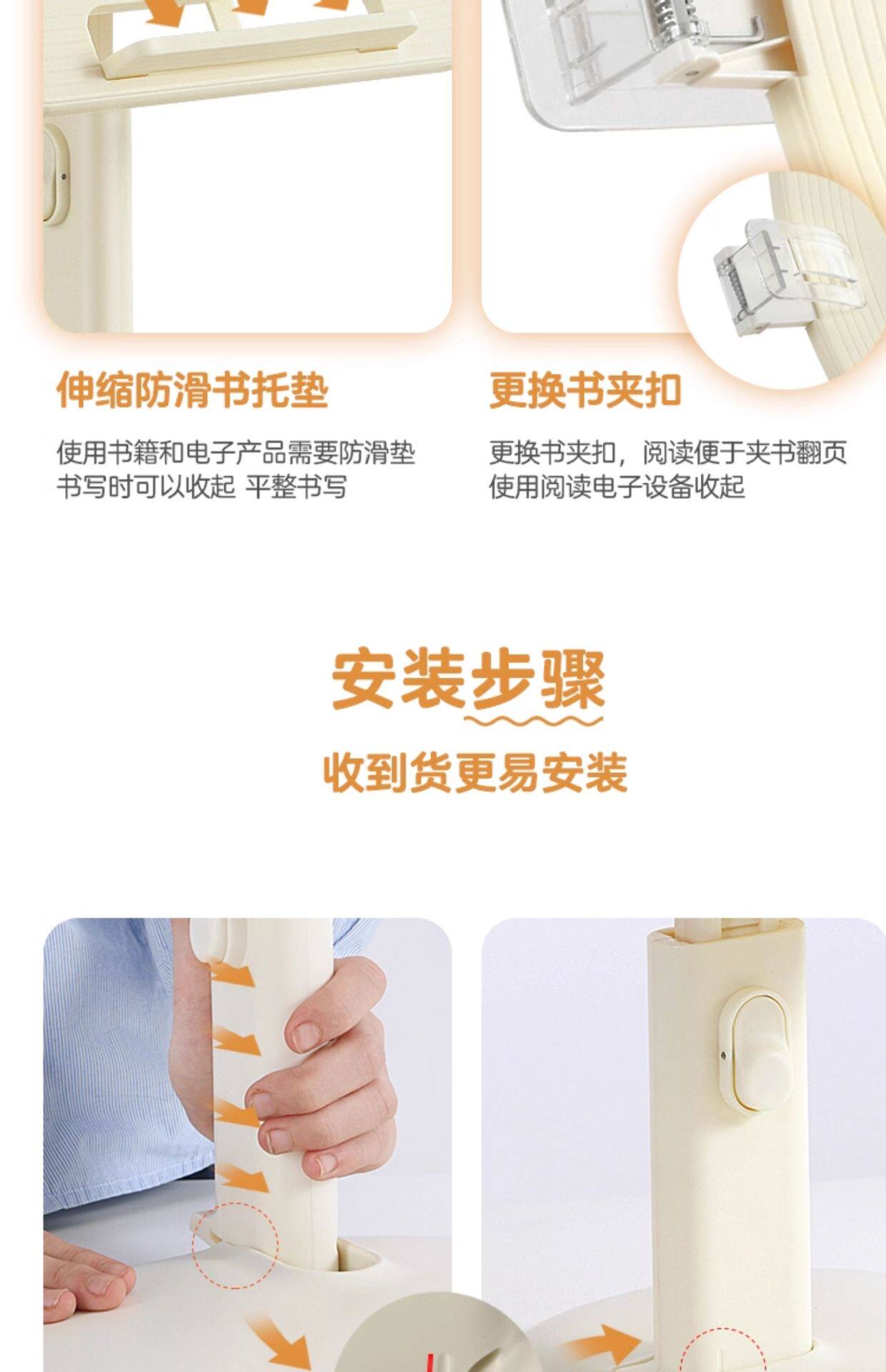 伸缩防滑书托垫

使用书籍和电子产品需要防滑垫
书写时可以收起 平整书写

更换书夹扣

更换书夹扣，阅读便于夹书翻页
使用阅读电子设备收起

安装步骤

收到货更易安装