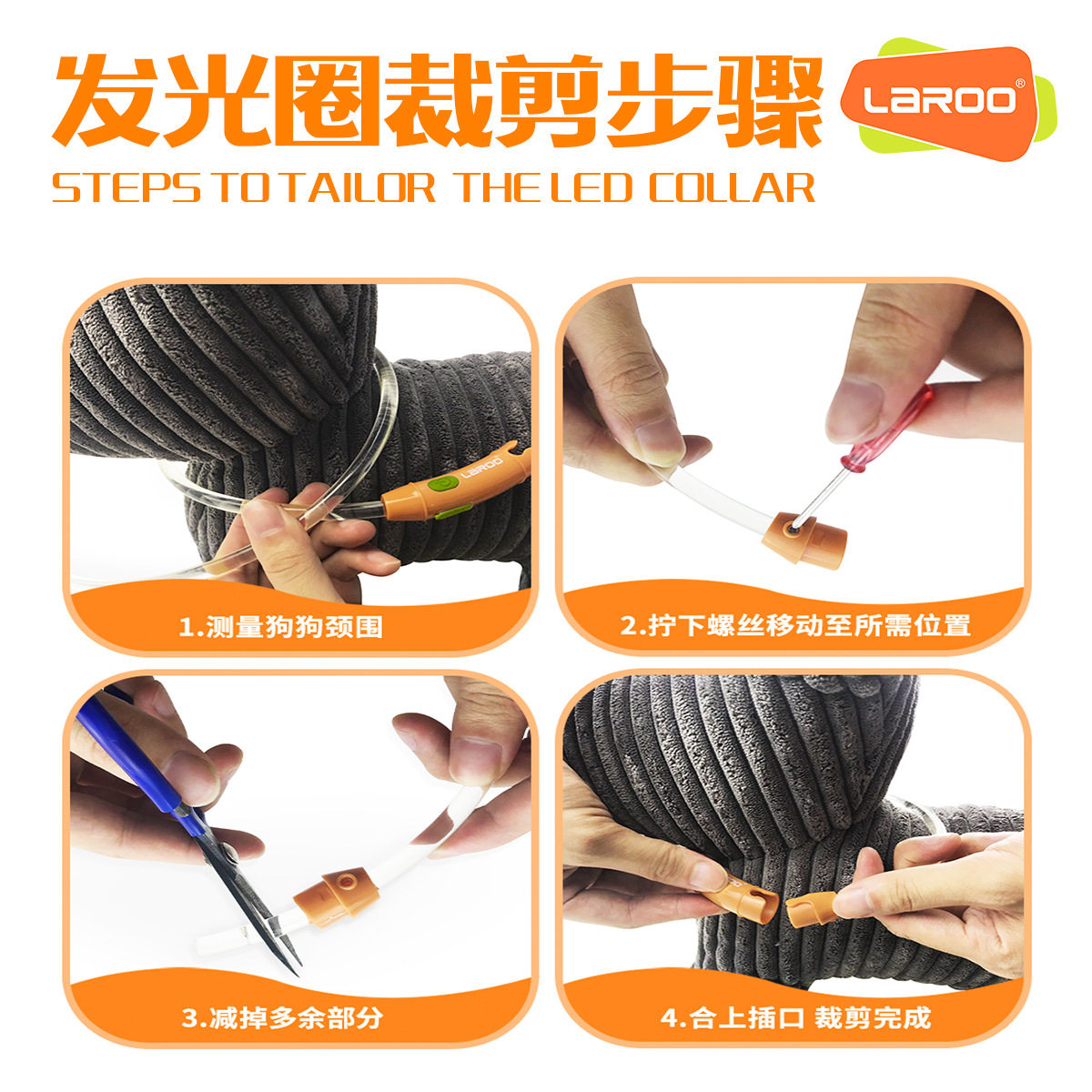 发光圈裁剪步骤

LaROO®

STEPS TO TAILOR THE LED COLLAR

LaROO

1.测量狗狗颈围

2.拧下螺丝移动至所需位置

3.减掉多余部分

4.合上插口 裁剪完成