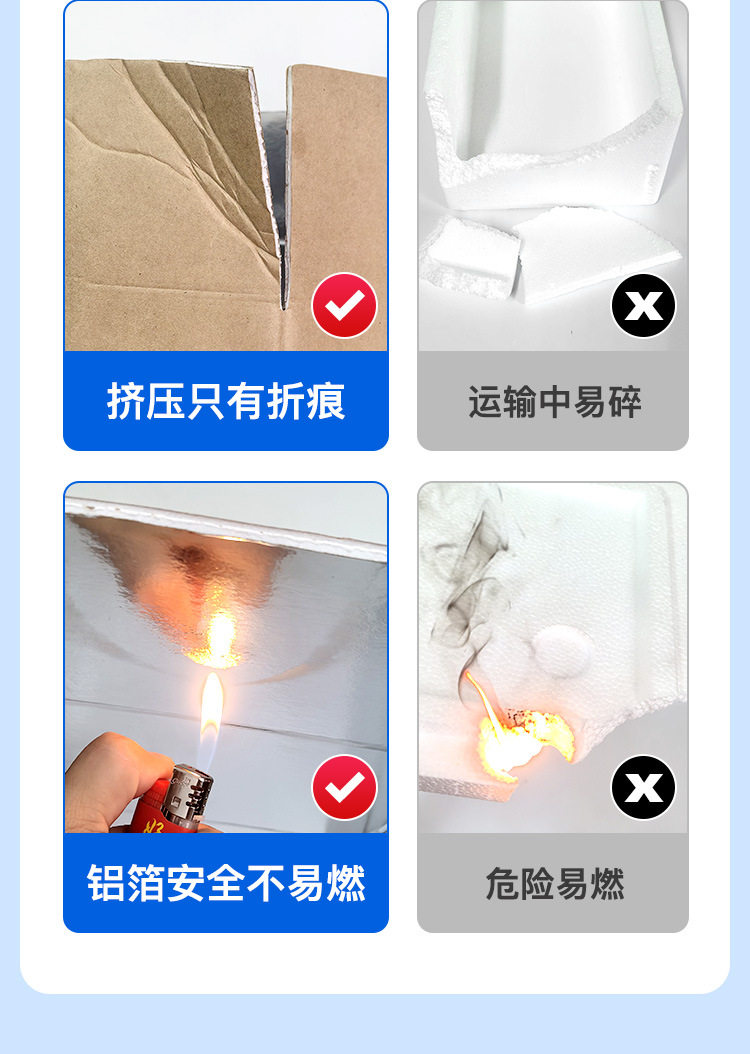 挤压只有折痕

运输中易碎

铝箔安全不易燃

危险易燃