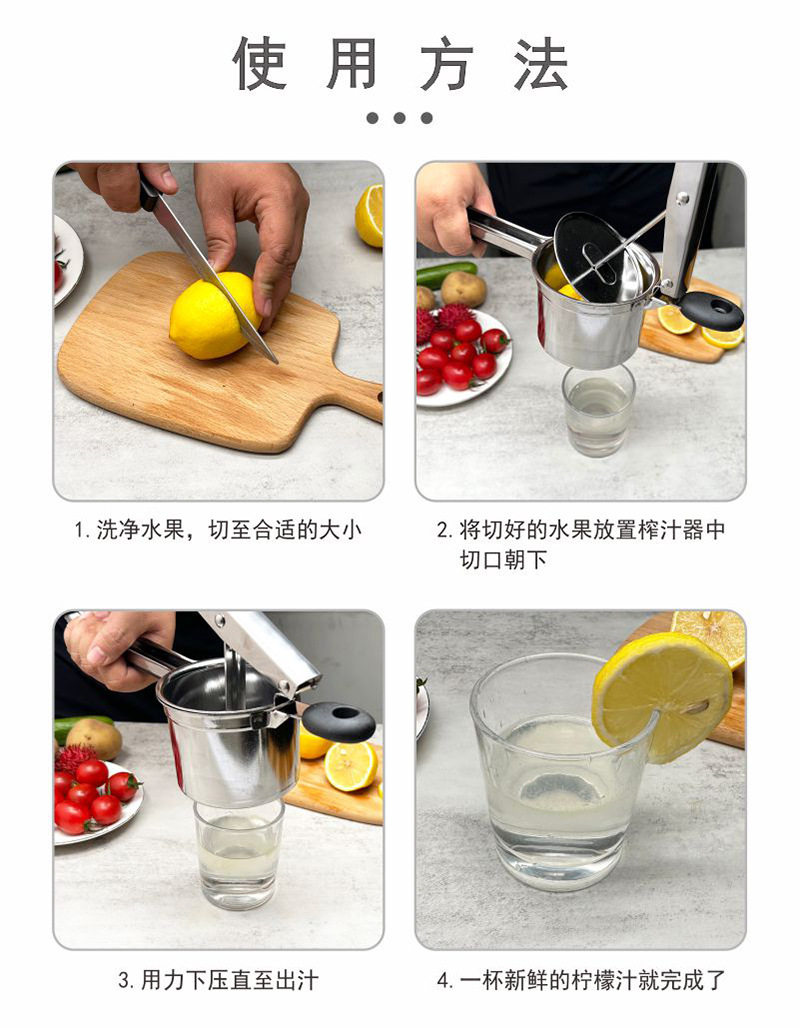 使用方法

1. 洗净水果，切至合适的大小

2. 将切好的水果放置榨汁器中切口朝下

3. 用力下压直至出汁

4. 一杯新鲜的柠檬汁就完成了