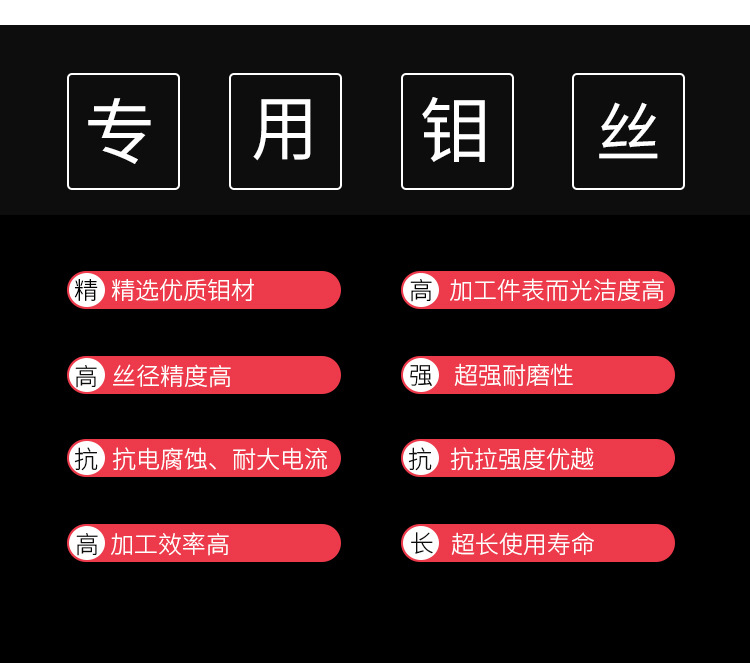 专 用 钼 丝

精 精选优质钼材

高 丝径精度高

抗 抗电腐蚀、耐大电流

高 加工效率高

高 加工件表而光洁度高

强 超强耐磨性

抗 抗拉强度优越

长 超长使用寿命