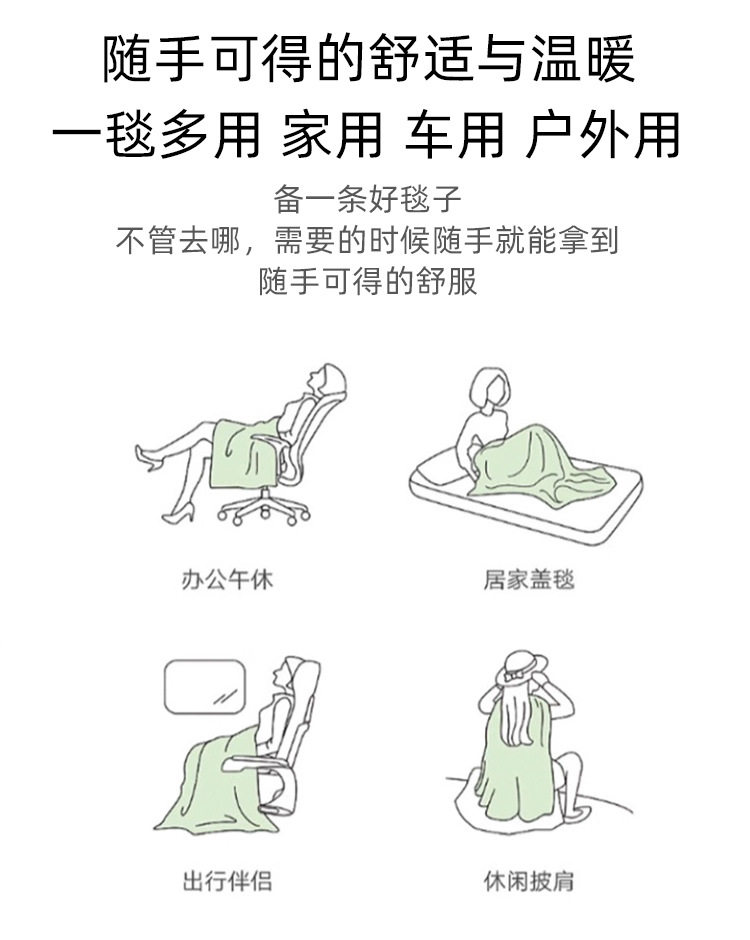 随手可得的舒适与温暖
一毯多用 家用 车用 户外用

备一条好毯子
不管去哪，需要的时候随手就能拿到
随手可得的舒服

办公午休

居家盖毯

出行伴侣

休闲披肩