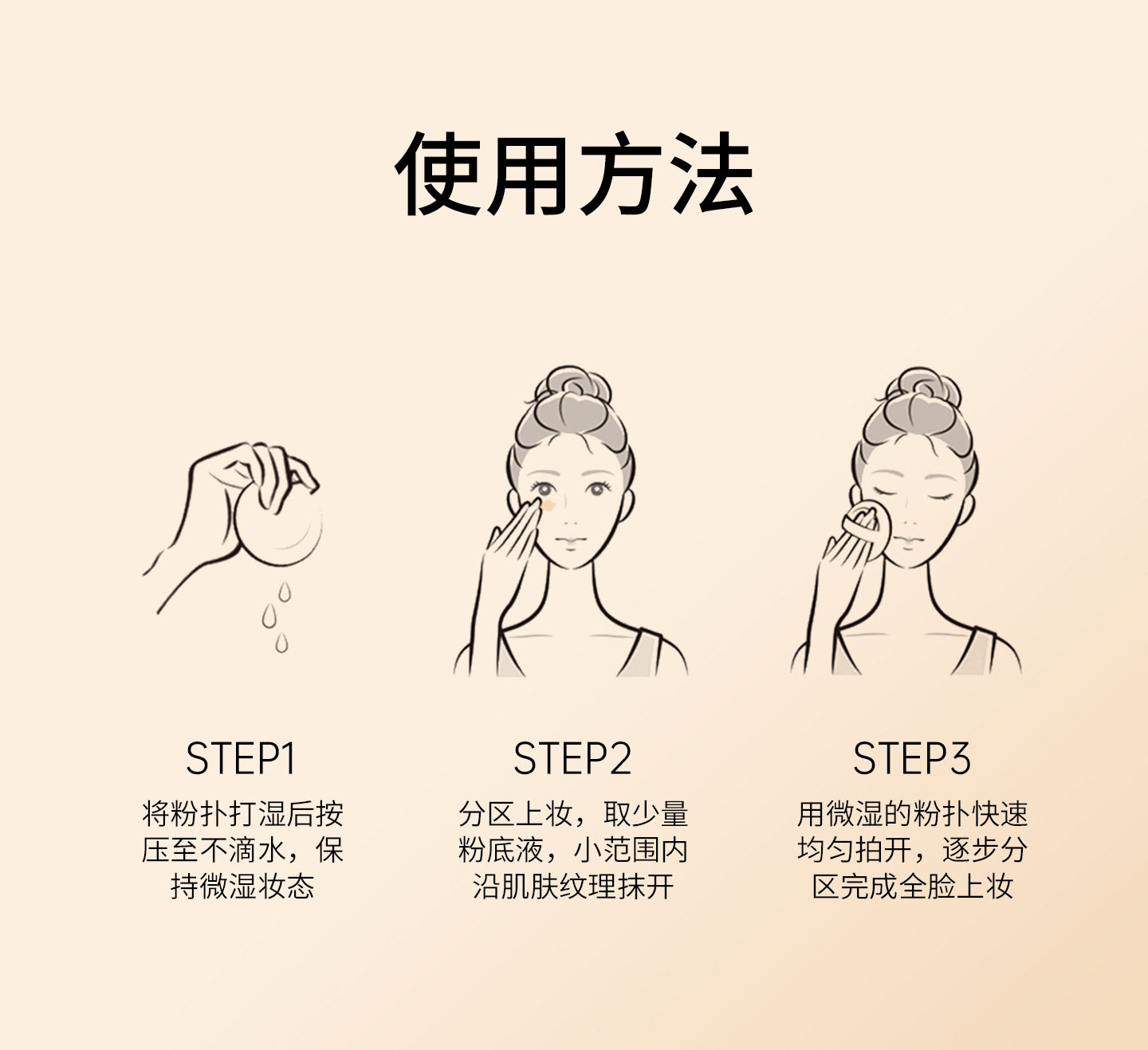 使用方法

STEP1
将粉扑打湿后按压至不滴水，保持微湿妆态

STEP2
分区上妆，取少量粉底液，小范围内沿肌肤纹理抹开

STEP3
用微湿的粉扑快速均匀拍开，逐步分区完成全脸上妆