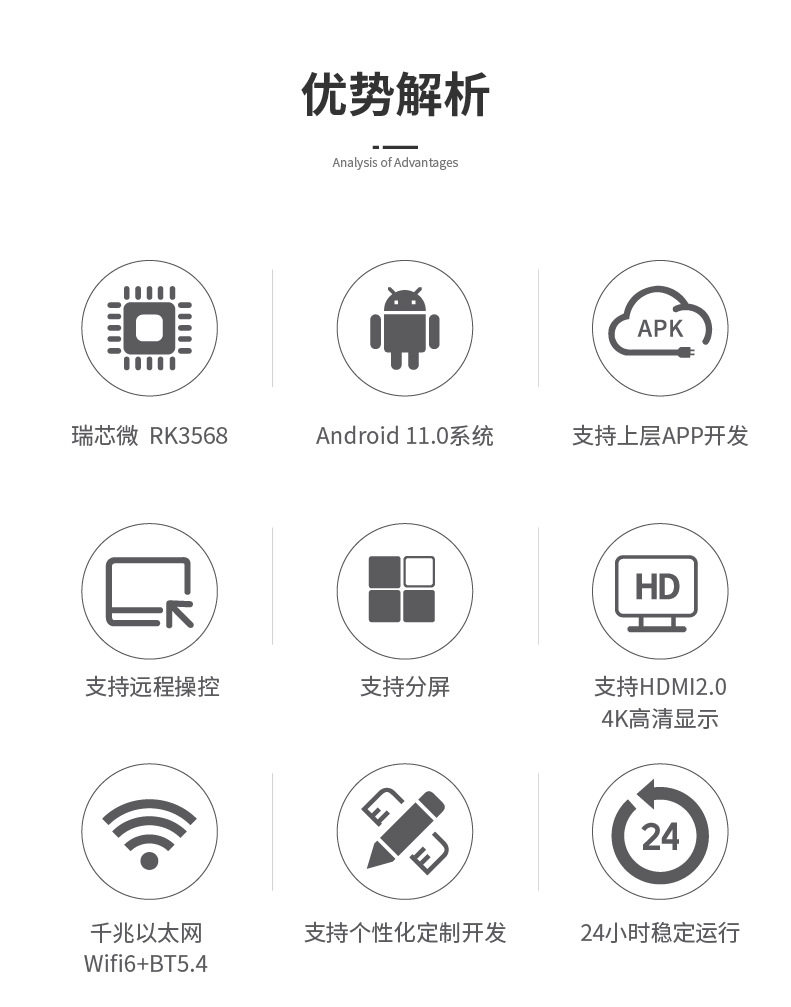 优势解析

Analysis of Advantages

APK

瑞芯微 RK3568

Android 11.0系统

支持上层APP开发

HD

支持远程操控

支持分屏

支持HDMI2.0
4K高清显示

24

千兆以太网
Wifi6+BT5.4

支持个性化定制开发

24小时稳定运行