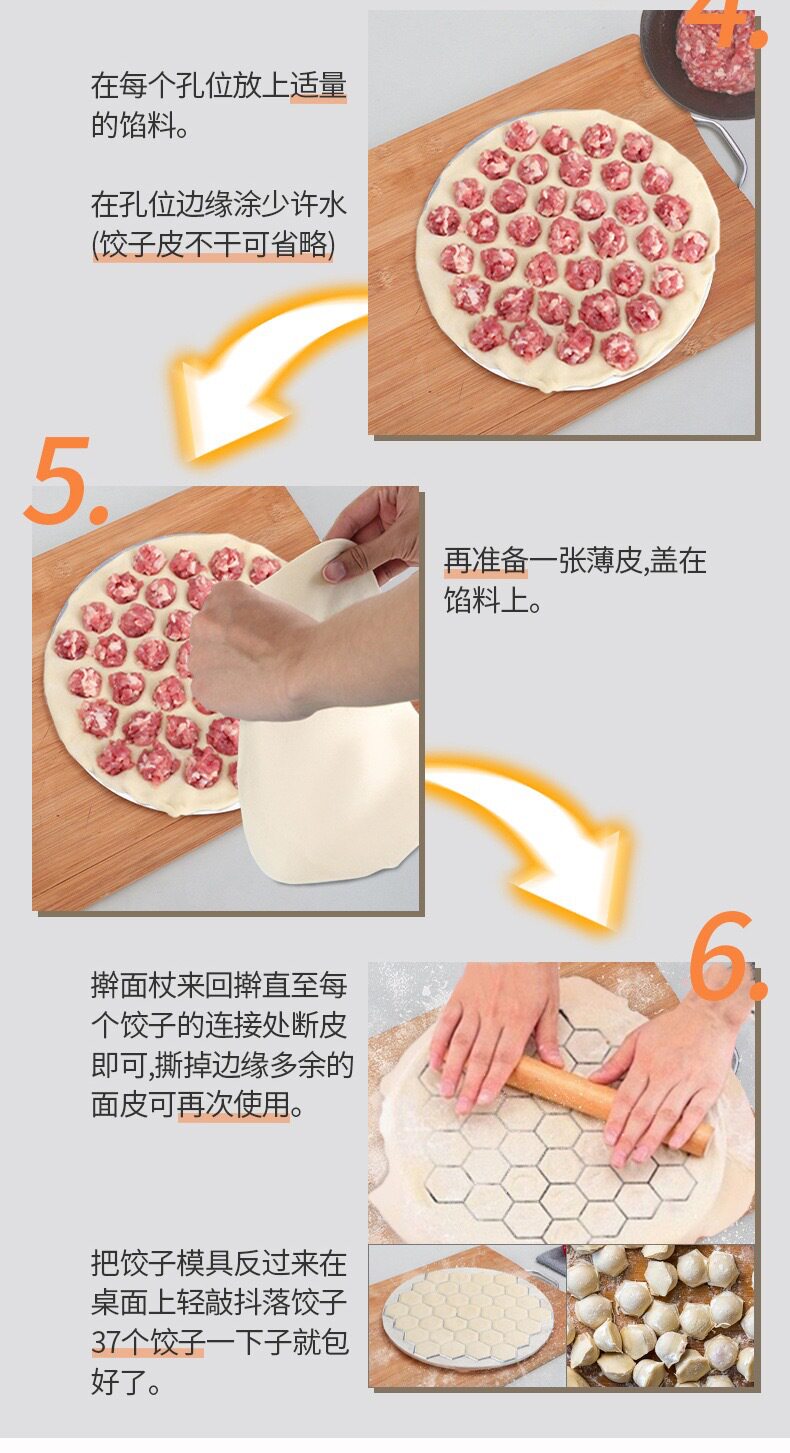 4.

在每个孔位放上适量的馅料。

在孔位边缘涂少许水(饺子皮不干可省略)

5.

再准备一张薄皮,盖在馅料上。

6.

擀面杖来回擀直至每个饺子的连接处断皮即可,撕掉边缘多余的面皮可再次使用。

把饺子模具反过来在桌面上轻敲抖落饺子37个饺子一下子就包好了。