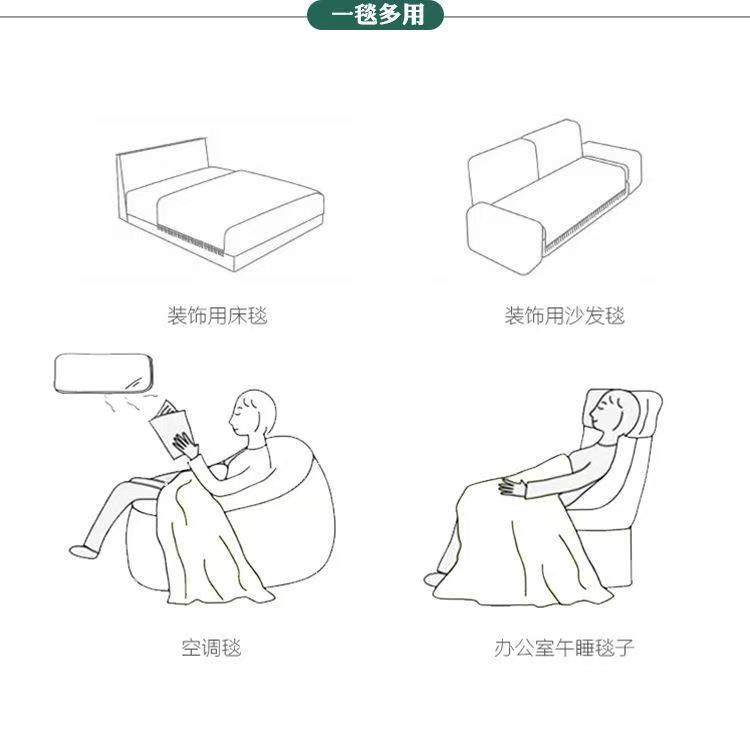 一毯多用

装饰用床毯

装饰用沙发毯

空调毯

办公室午睡毯子