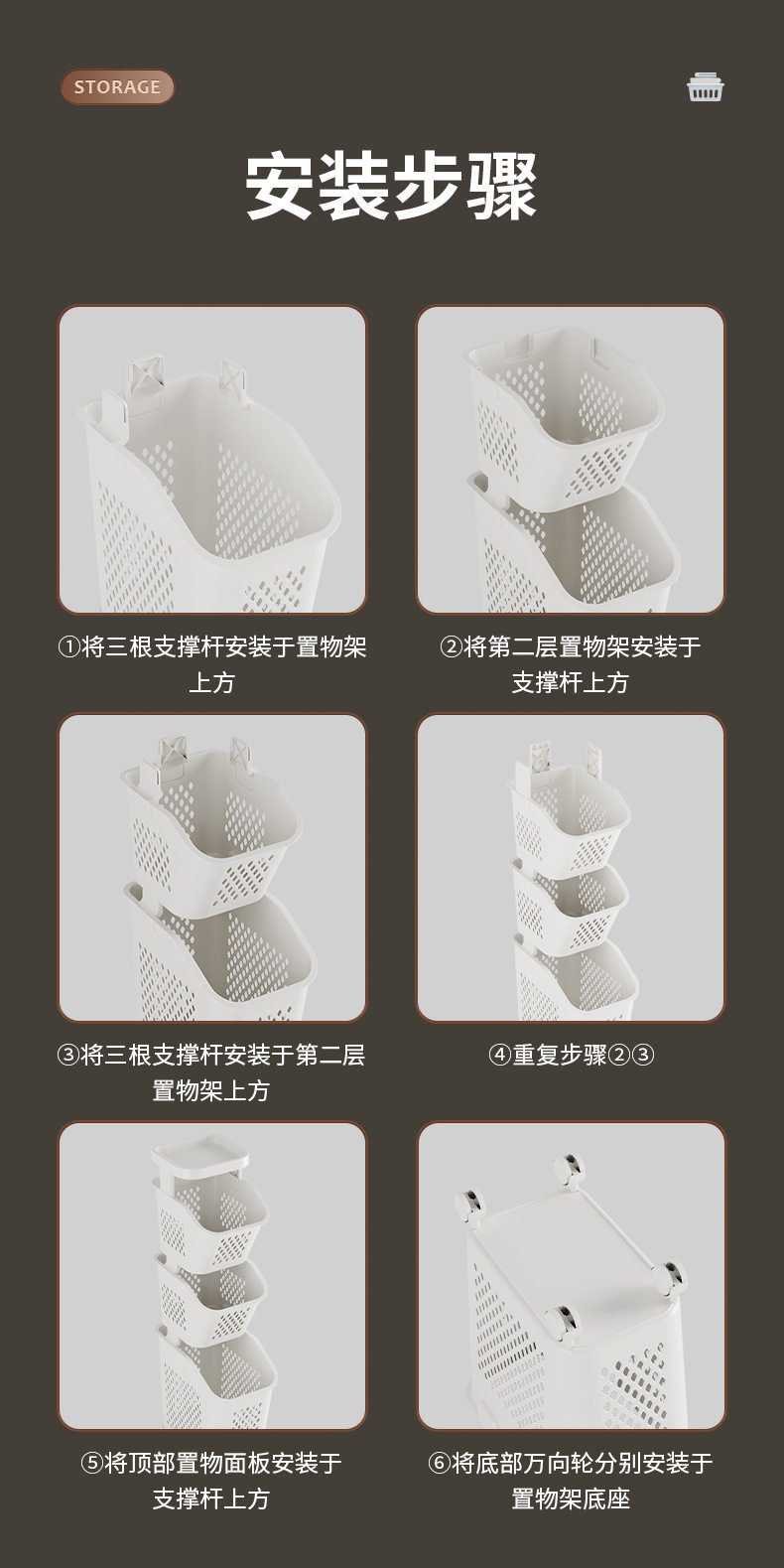 STORAGE

安装步骤

①将三根支撑杆安装于置物架上方

②将第二层置物架安装于支撑杆上方

③将三根支撑杆安装于第二层置物架上方

④重复步骤②③

⑤将顶部置物面板安装于支撑杆上方

⑥将底部万向轮分别安装于置物架底座