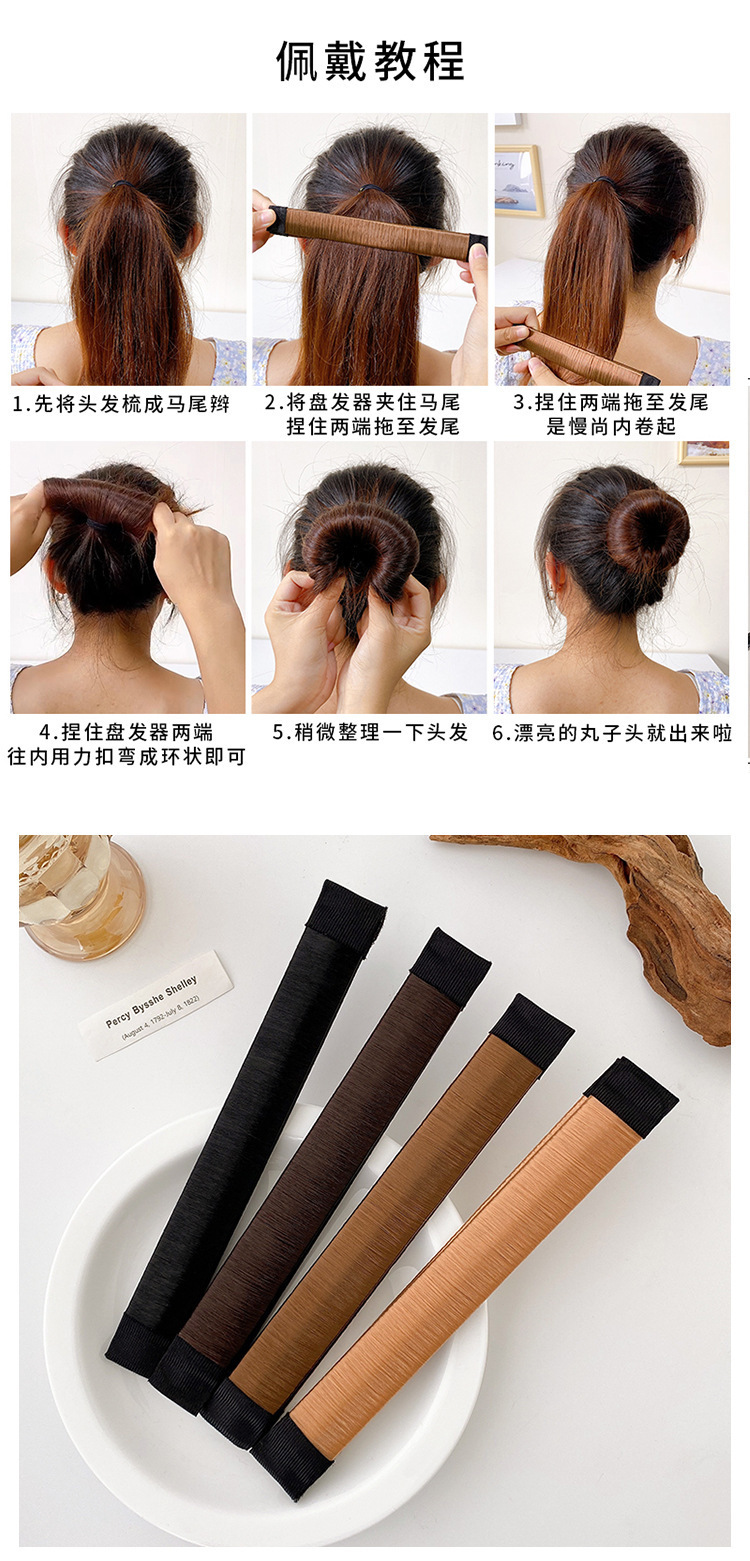 佩戴教程

1.先将头发梳成马尾辫

2.将盘发器夹住马尾
捏住两端拖至发尾

3.捏住两端拖至发尾
是慢尚内卷起

4.捏住盘发器两端
往内用力扣弯成环状即可

5.稍微整理一下头发

6.漂亮的丸子头就出来啦

Percy Bysshe Shelley
(August 4, 1792-July 8, 1822)