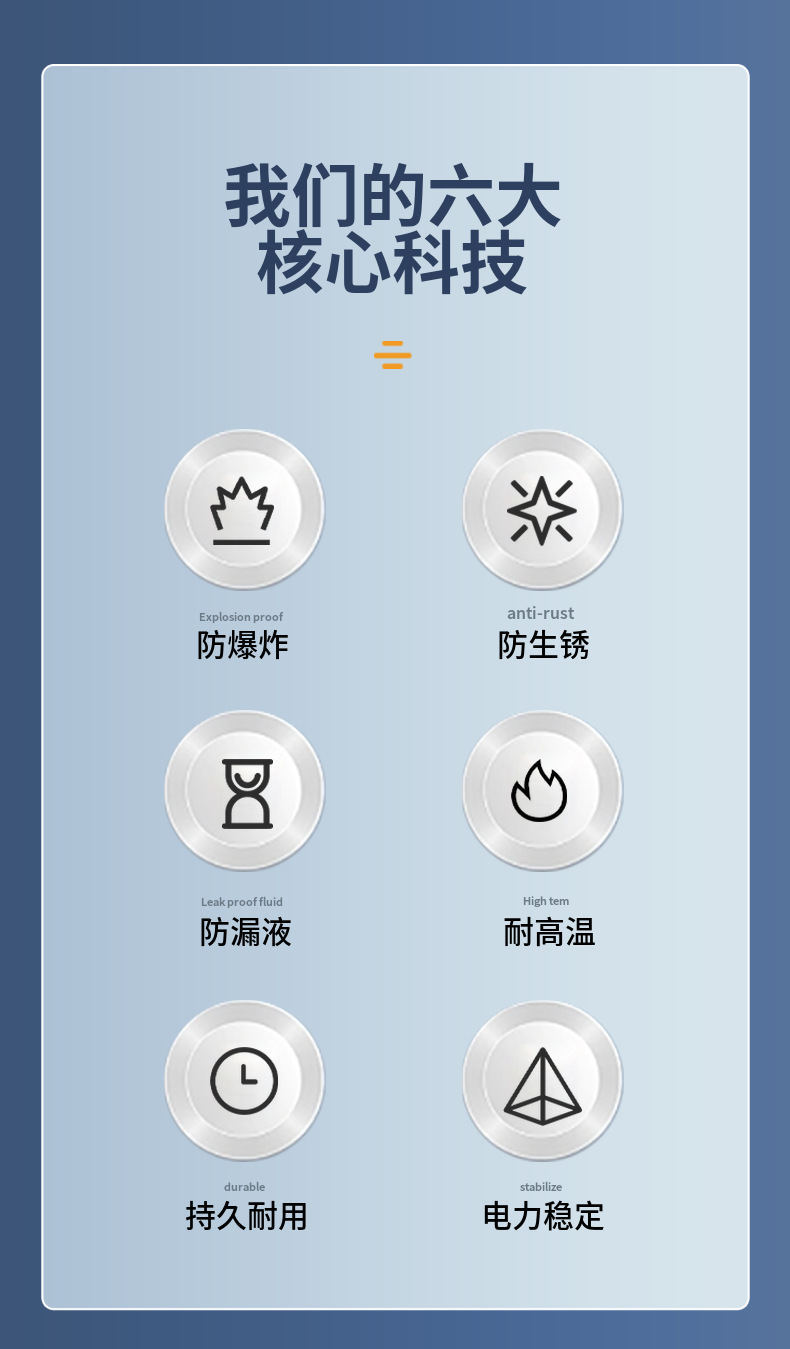 我们的六大
核心科技

Explosion proof
防爆炸

anti-rust
防生锈

Leak proof fluid
防漏液

High tem
耐高温

durable
持久耐用

stabilize
电力稳定