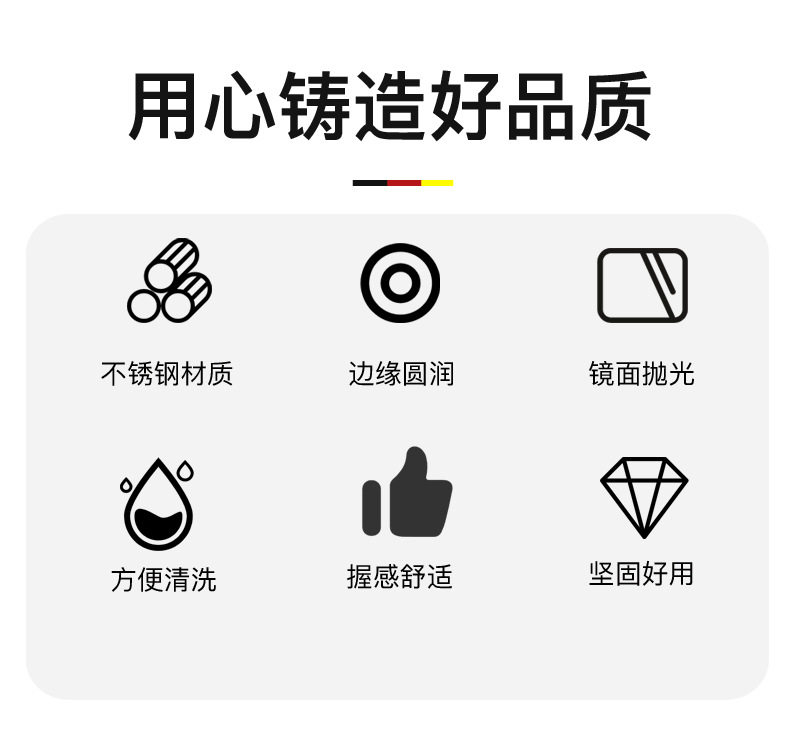 用心铸造好品质

不锈钢材质

边缘圆润

镜面抛光

方便清洗

握感舒适

坚固好用