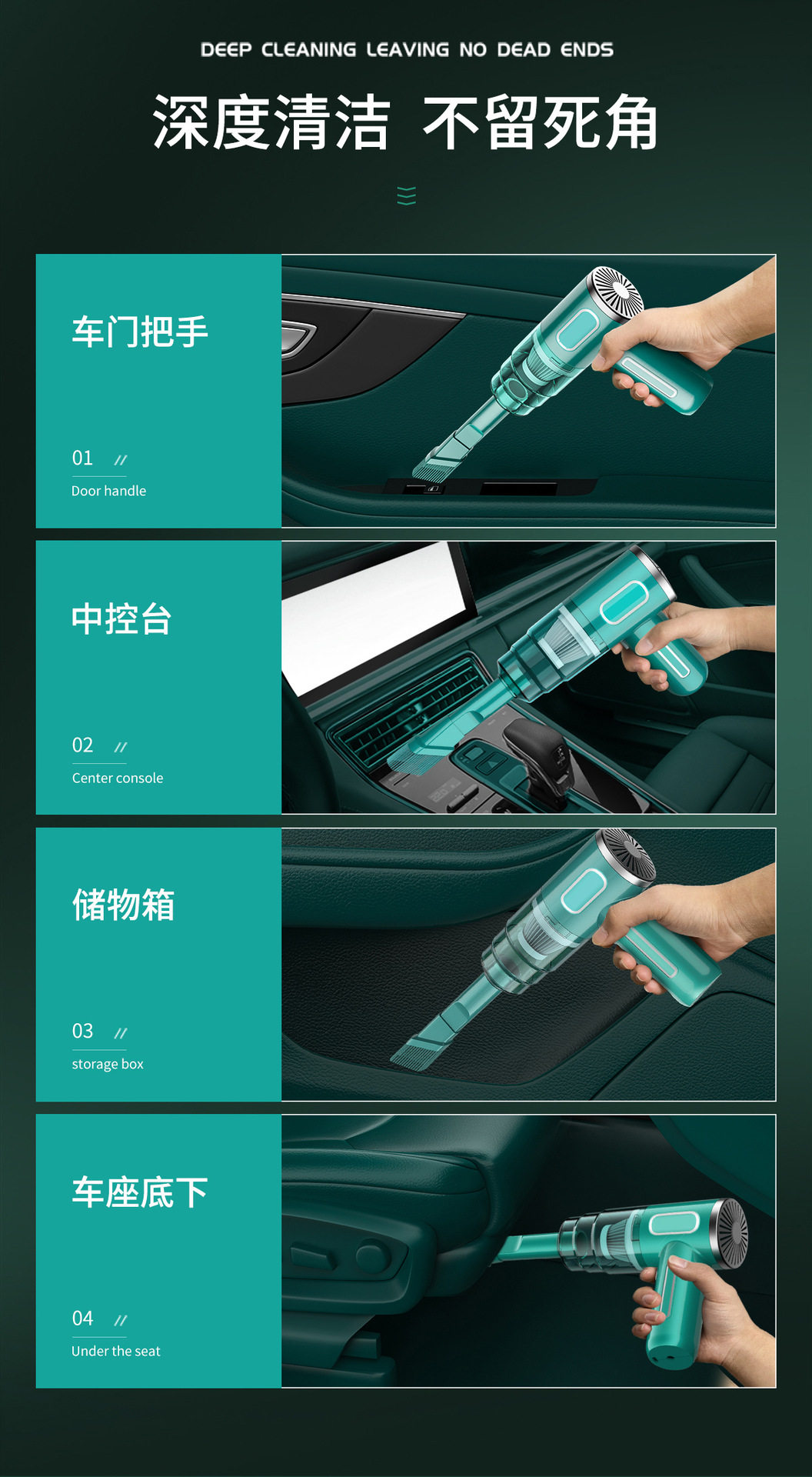 DEEP CLEANING LEAVING NO DEAD ENDS

深度清洁 不留死角

车门把手

01 //

Door handle

中控台

02 //

Center console

储物箱

03 //

storage box

车座底下

04 //

Under the seat