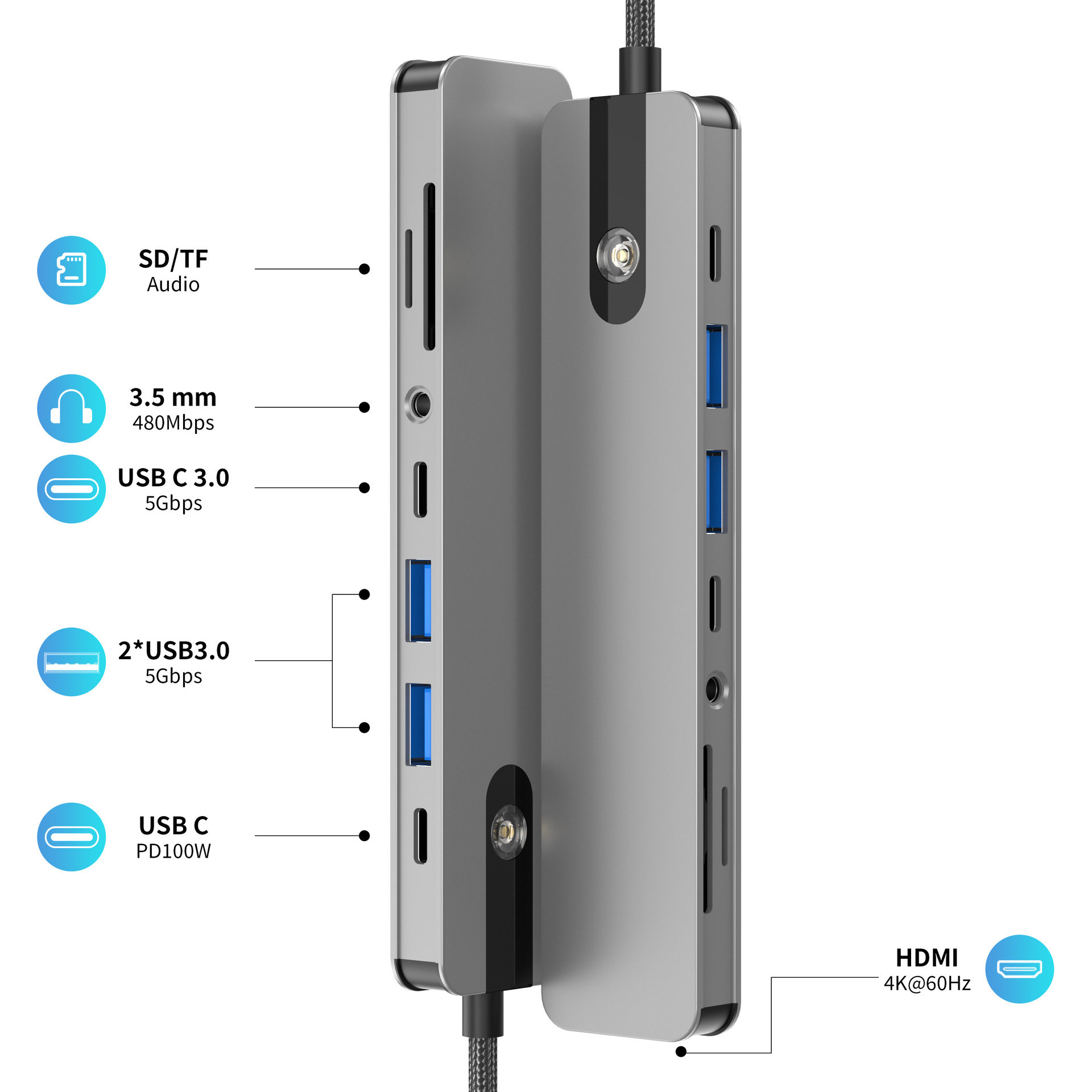 SD/TF
Audio

3.5 mm
480Mbps

USB C 3.0
5Gbps

2*USB3.0
5Gbps

USB C
PD100W

HDMI
4K@60Hz