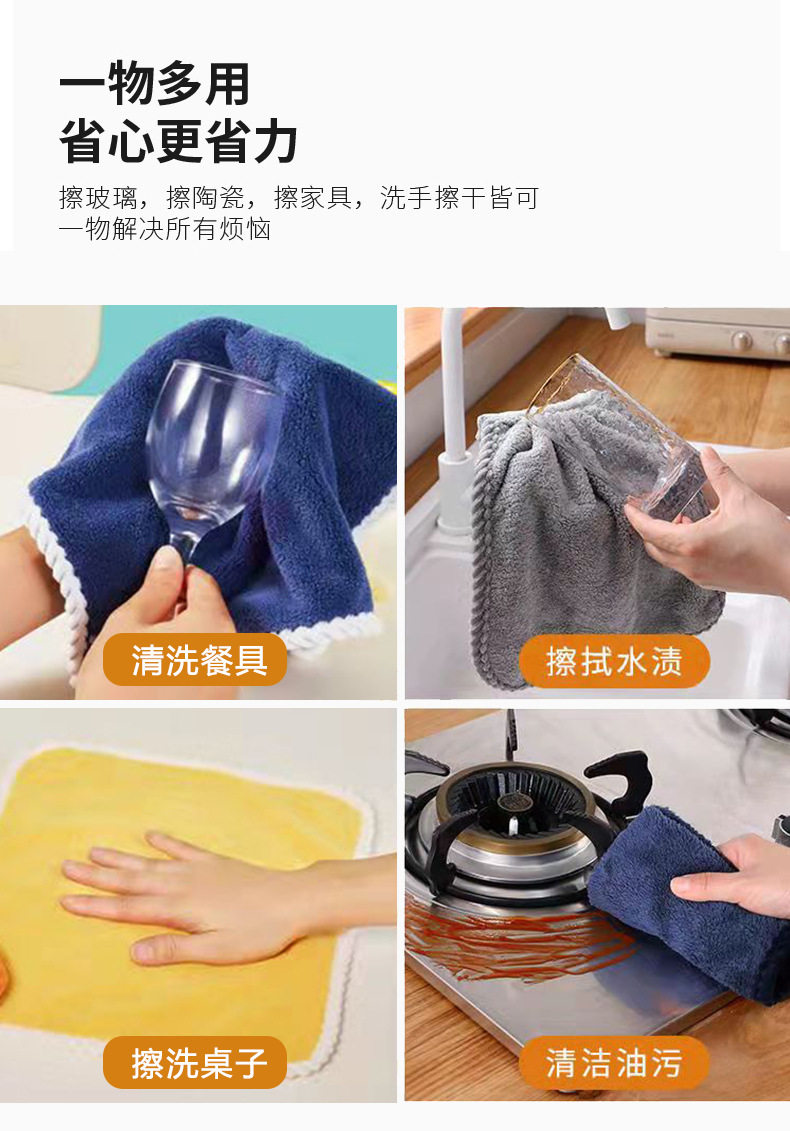 一物多用
省心更省力

擦玻璃，擦陶瓷，擦家具，洗手擦干皆可
一物解决所有烦恼

清洗餐具

擦拭水渍

擦洗桌子

清洁油污