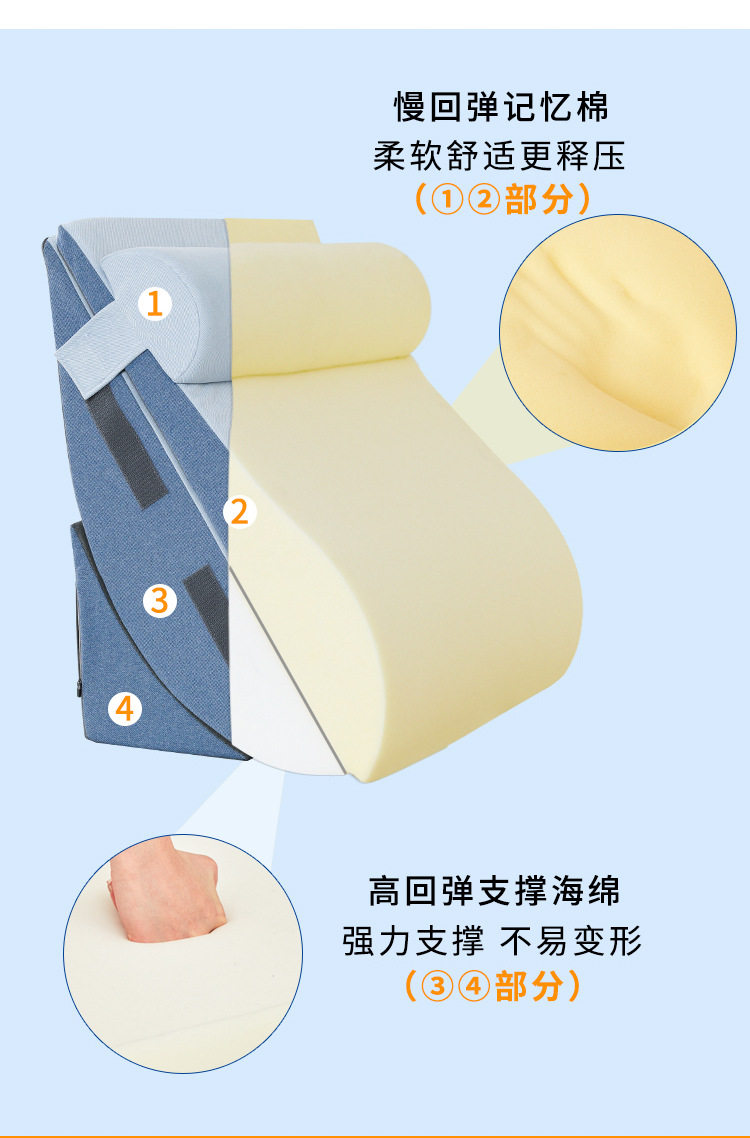 慢回弹记忆棉
柔软舒适更释压
（①②部分）

1
2
3
4

高回弹支撑海绵
强力支撑 不易变形
（③④部分）