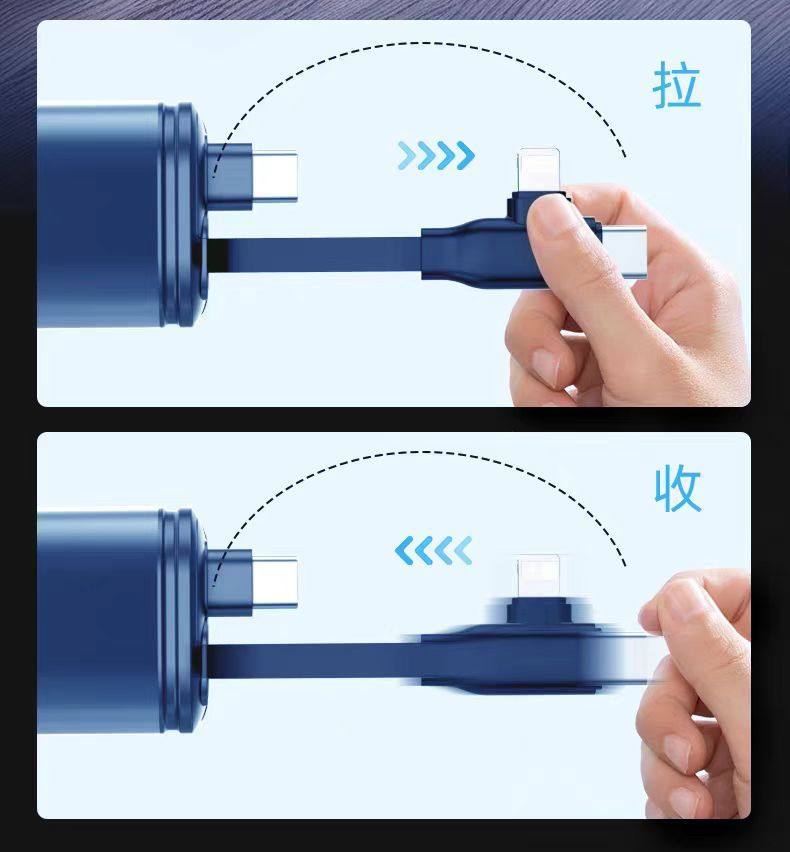 拉

收