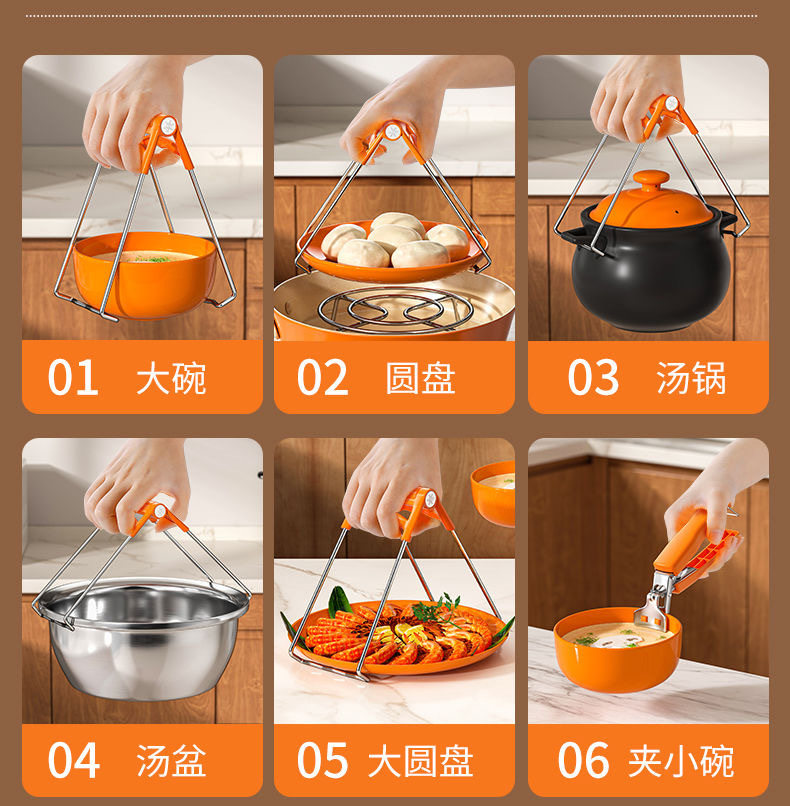 01 大碗

02 圆盘

03 汤锅

04 汤盆

05 大圆盘

06 夹小碗