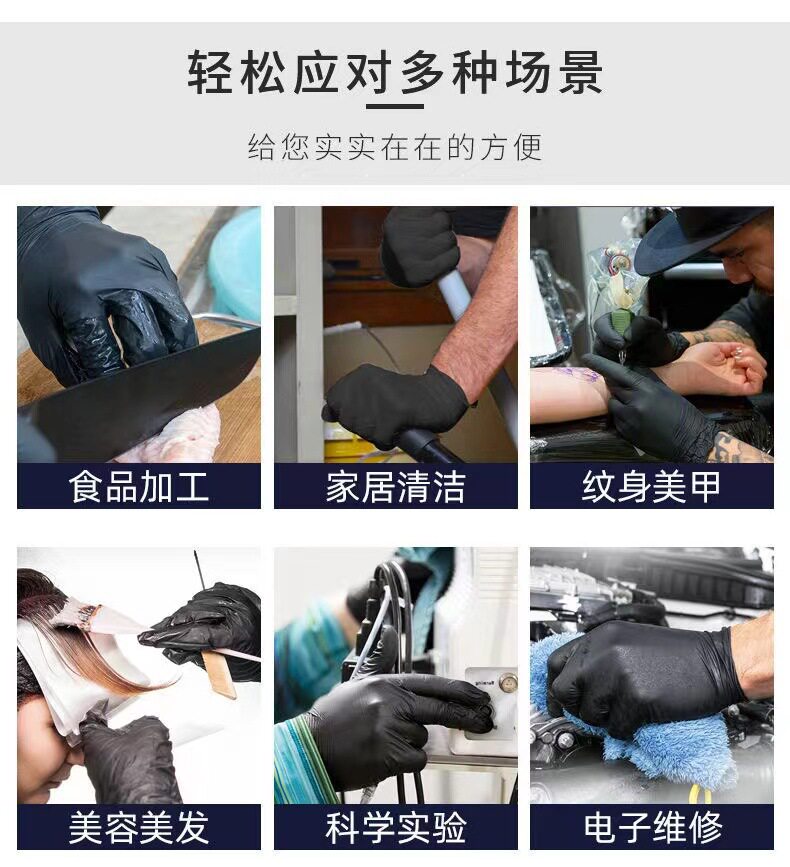 轻松应对多种场景

给您实实在在的方便

食品加工

家居清洁

纹身美甲

美容美发

科学实验

电子维修