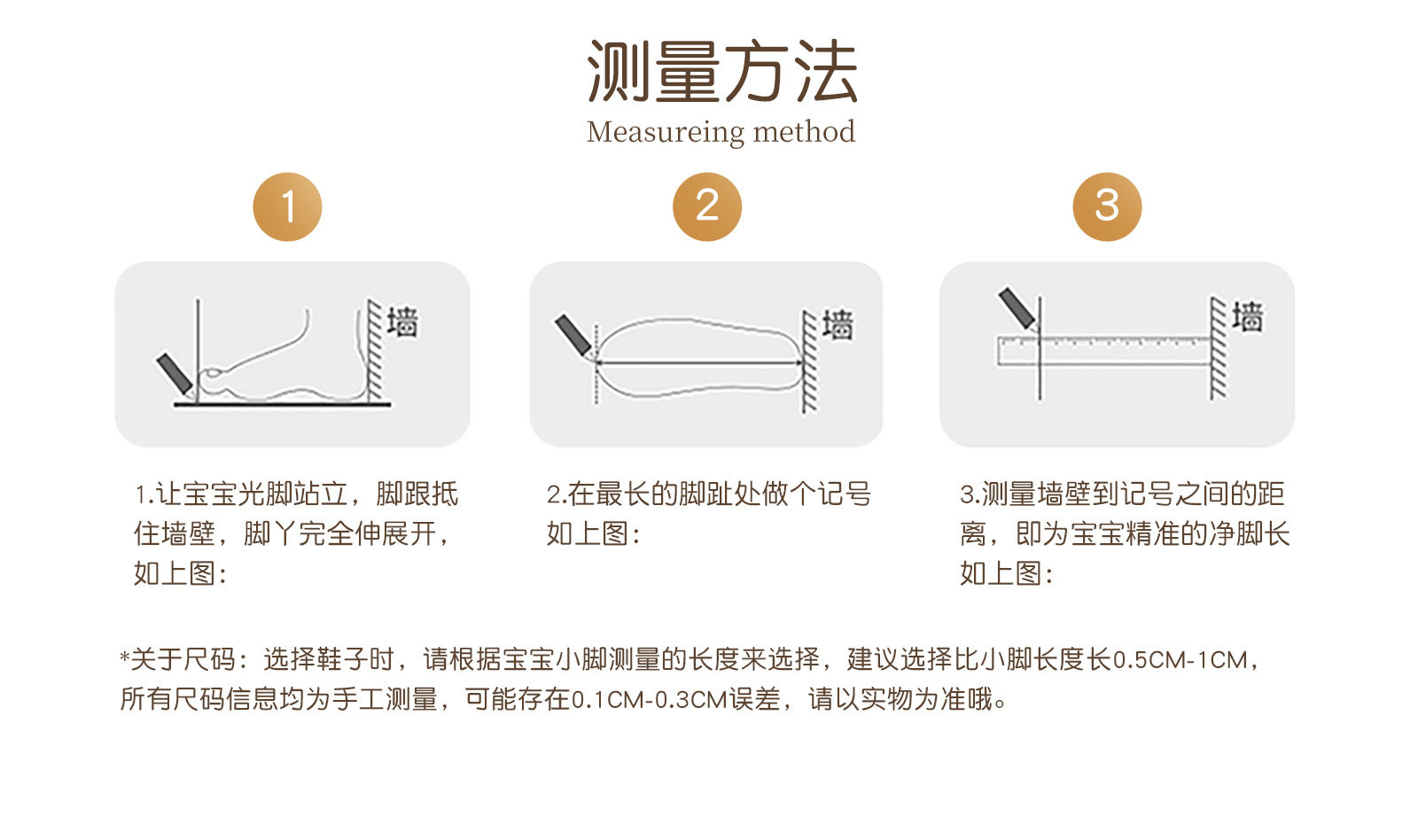 测量方法
Measureing method

1

墙

1.让宝宝光脚站立，脚跟抵住墙壁，脚丫完全伸展开，如上图：

2

墙

2.在最长的脚趾处做个记号如上图：

3

墙

3.测量墙壁到记号之间的距离，即为宝宝精准的净脚长如上图：

*关于尺码：选择鞋子时，请根据宝宝小脚测量的长度来选择，建议选择比小脚长度长0.5CM-1CM，所有尺码信息均为手工测量，可能存在0.1CM-0.3CM误差，请以实物为准哦。