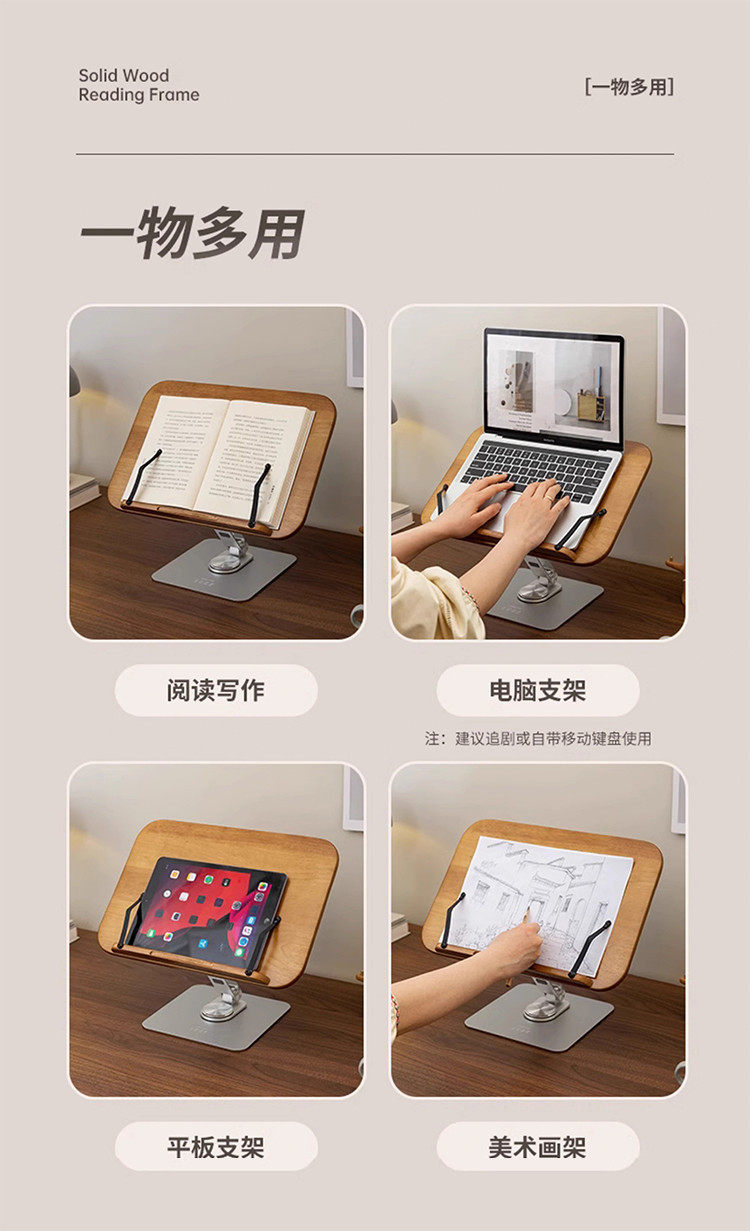 Solid Wood
Reading Frame

[一物多用]

一物多用

阅读写作

电脑支架

注：建议追剧或自带移动键盘使用

平板支架

美术画架