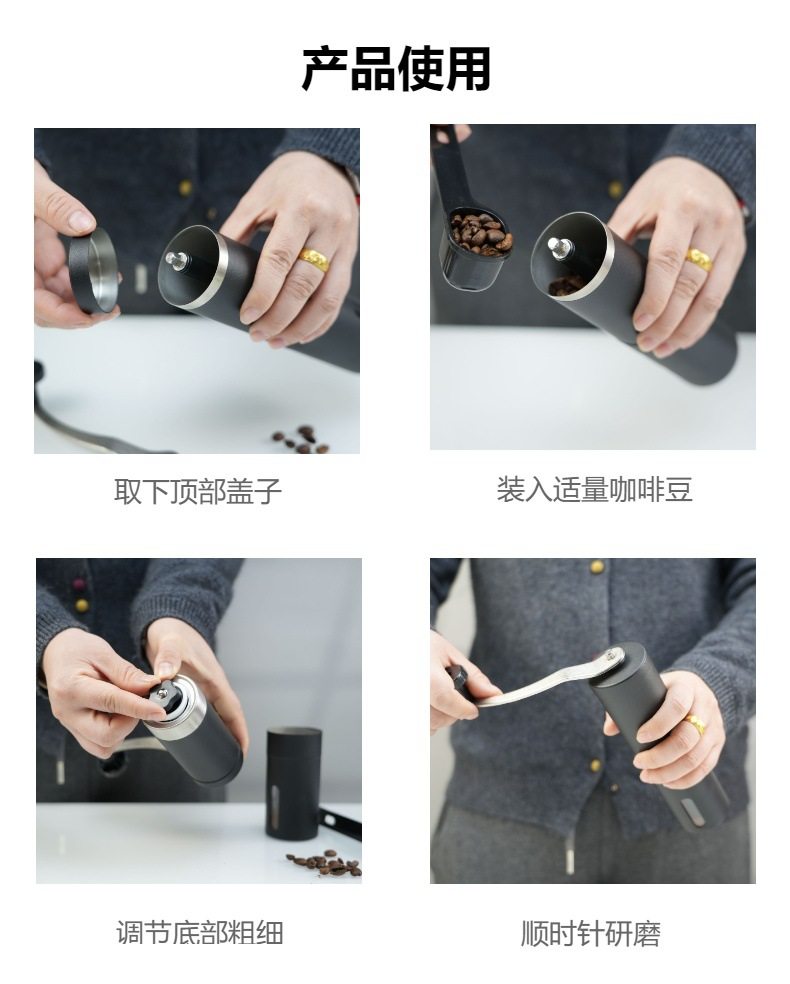 产品使用

取下顶部盖子

装入适量咖啡豆

调节底部粗细

顺时针研磨