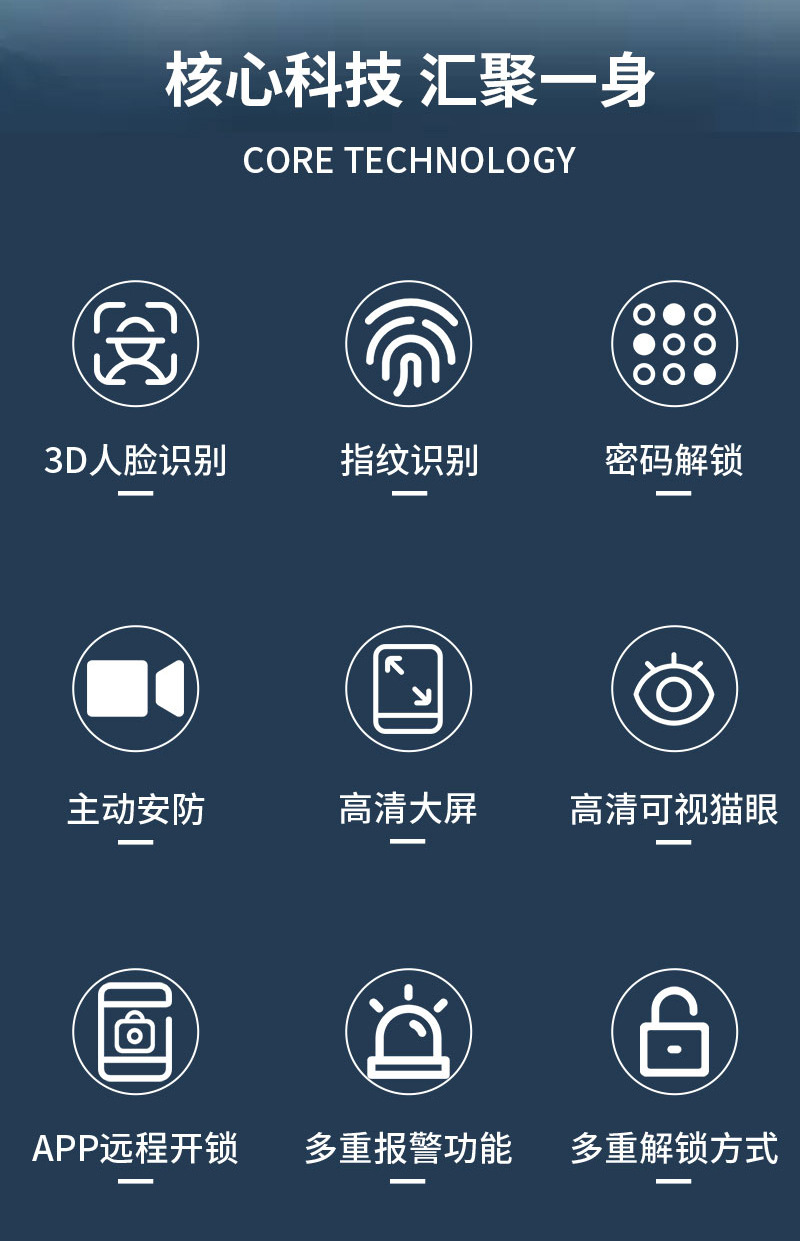 核心科技 汇聚一身

CORE TECHNOLOGY

3D人脸识别

指纹识别

密码解锁

主动安防

高清大屏

高清可视猫眼

APP远程开锁

多重报警功能

多重解锁方式