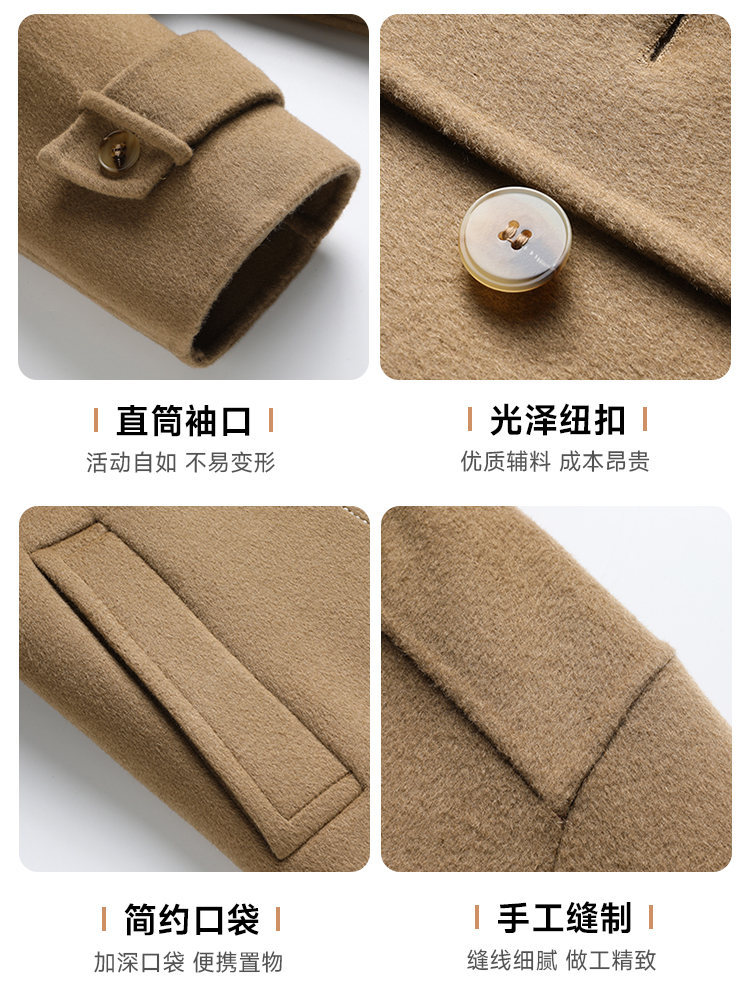 直筒袖口
活动自如 不易变形

光泽纽扣
优质辅料 成本昂贵

简约口袋
加深口袋 便携置物

手工缝制
缝线细腻 做工精致