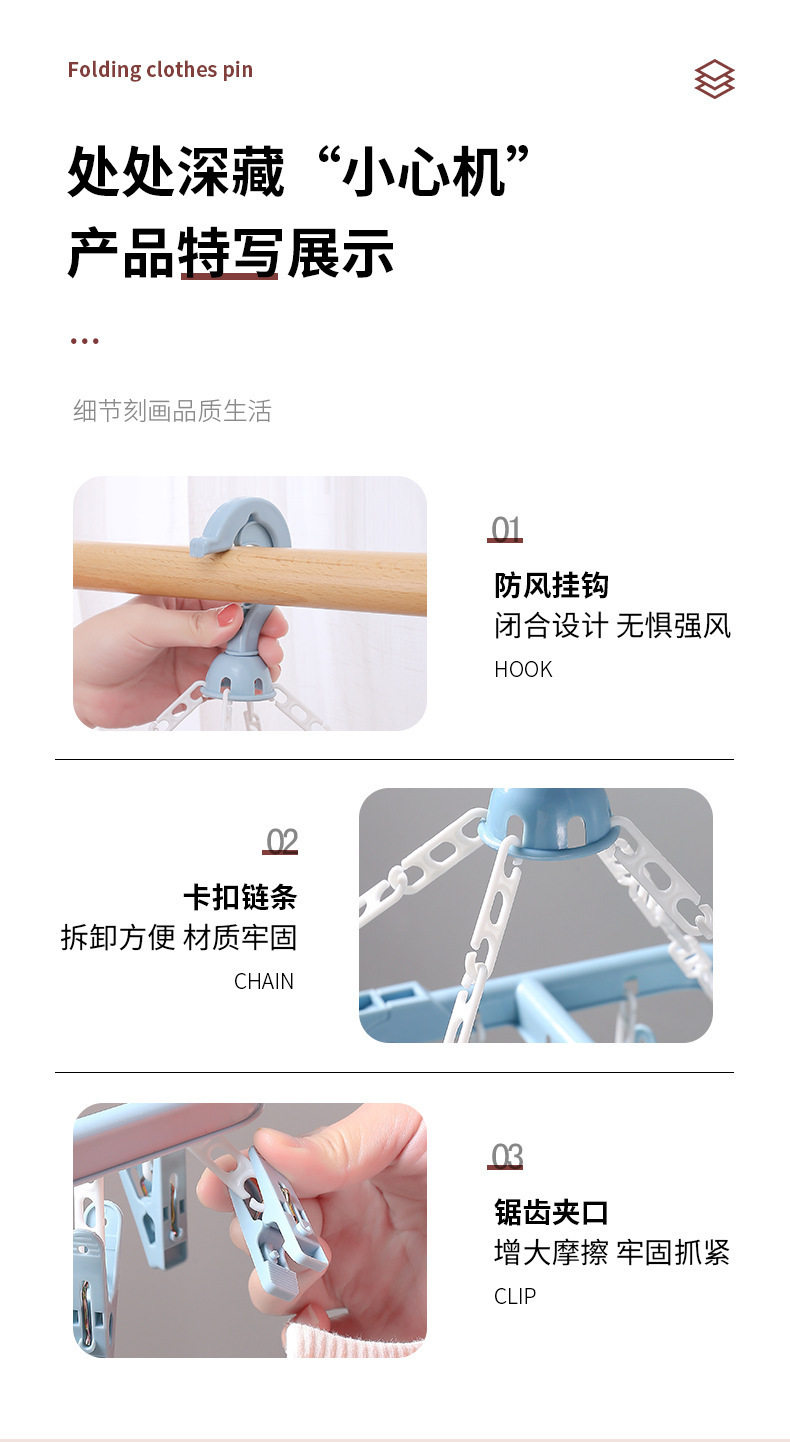 Folding clothes pin

处处深藏“小心机”
产品特写展示

...

细节刻画品质生活

01
防风挂钩
闭合设计 无惧强风
HOOK

02
卡扣链条
拆卸方便 材质牢固
CHAIN

03
锯齿夹口
增大摩擦 牢固抓紧
CLIP