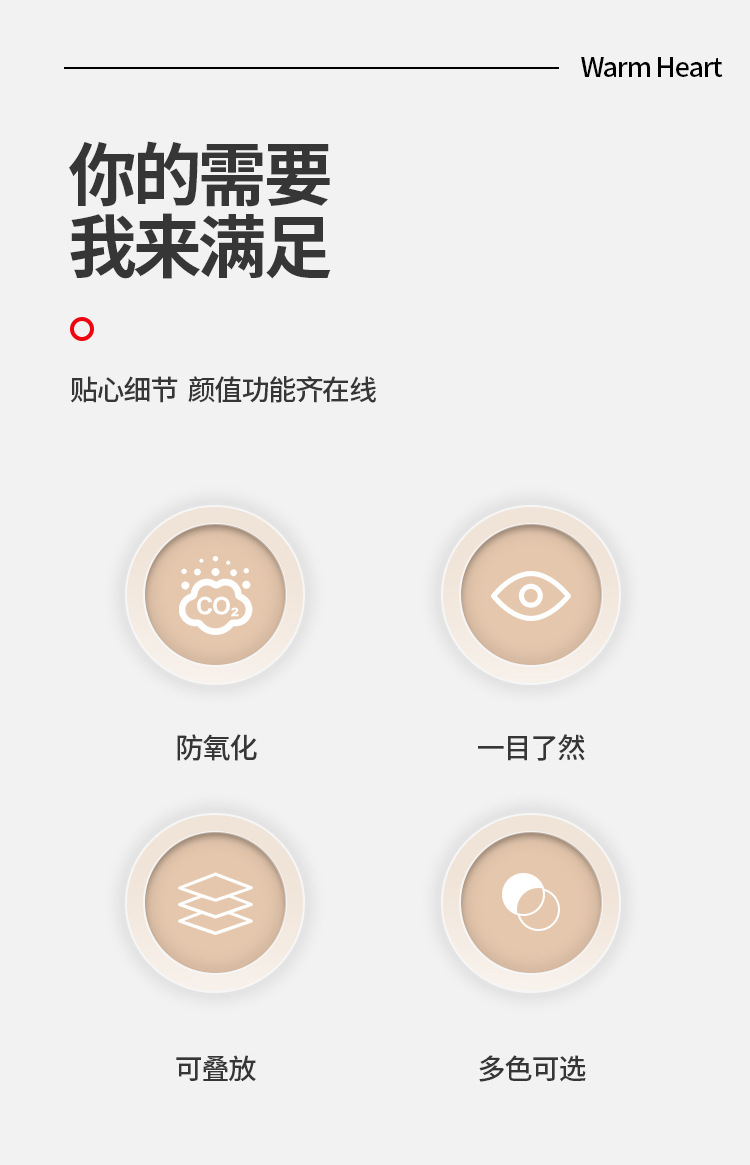 Warm Heart

你的需要
我来满足

贴心细节 颜值功能齐在线

$CO_2$

防氧化

一目了然

可叠放

多色可选