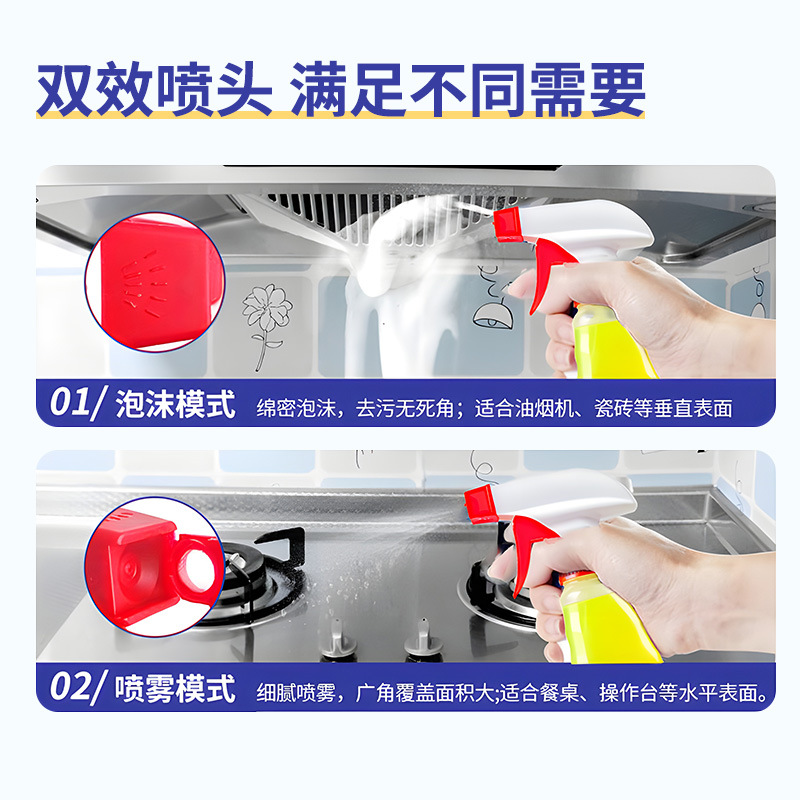 双效喷头 满足不同需要

01/ 泡沫模式 绵密泡沫，去污无死角；适合油烟机、瓷砖等垂直表面

02/ 喷雾模式 细腻喷雾，广角覆盖面积大;适合餐桌、操作台等水平表面。