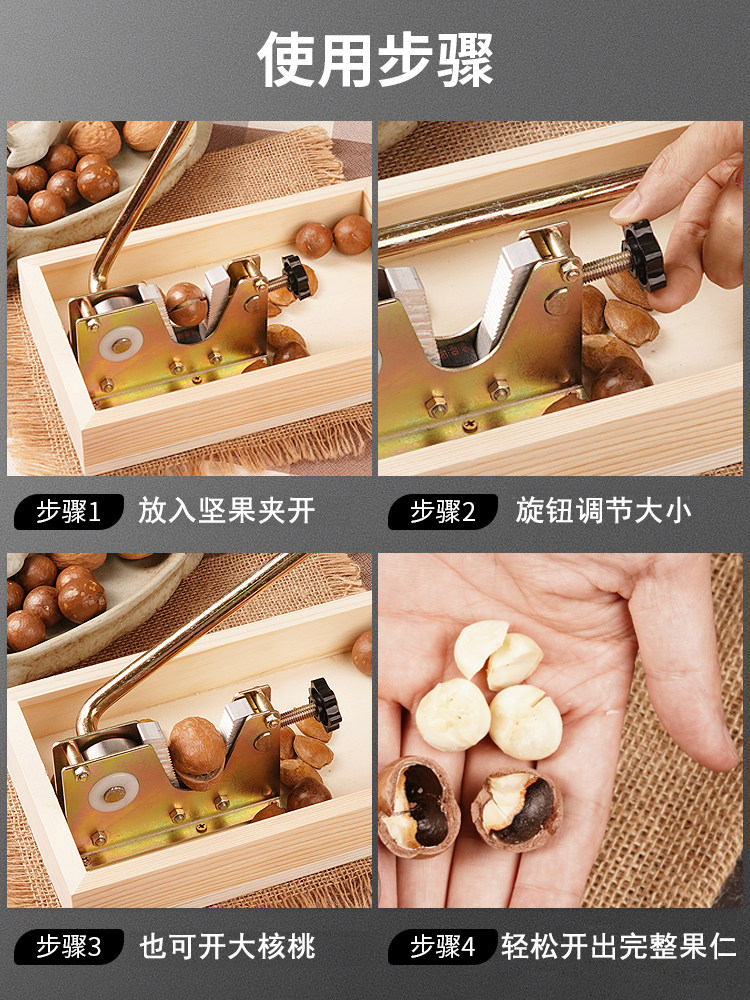 使用步骤

步骤1 放入坚果夹开

步骤2 旋钮调节大小

步骤3 也可开大核桃

步骤4 轻松开出完整果仁