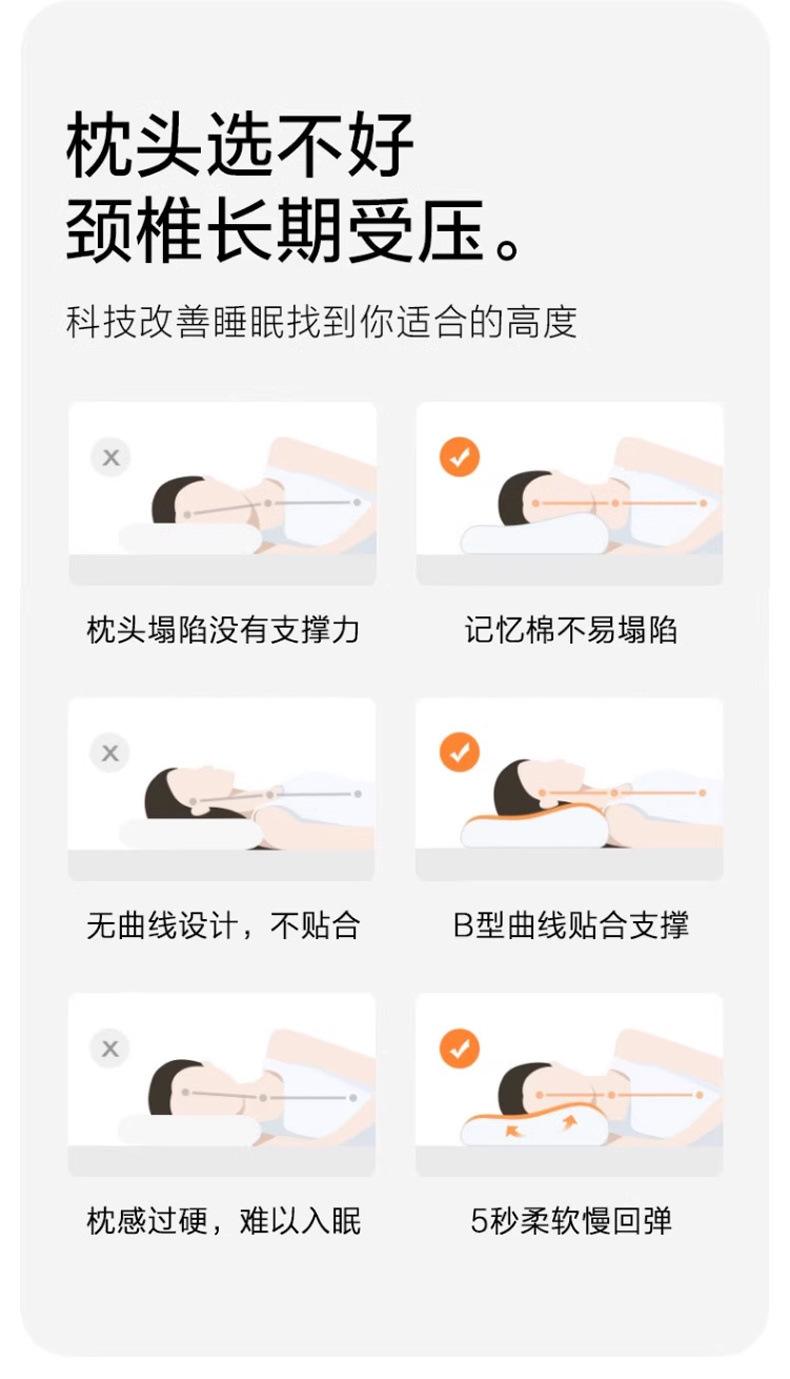 枕头选不好
颈椎长期受压。

科技改善睡眠找到你适合的高度

枕头塌陷没有支撑力

记忆棉不易塌陷

无曲线设计，不贴合

B型曲线贴合支撑

枕感过硬，难以入眠

5秒柔软慢回弹