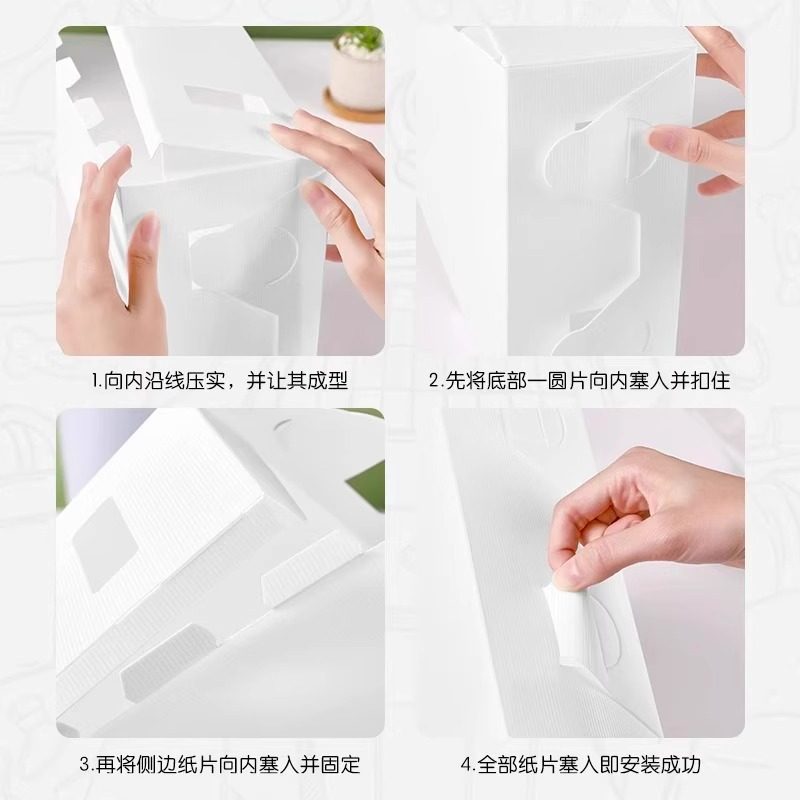 1.向内沿线压实，并让其成型

2.先将底部一圆片向内塞入并扣住

3.再将侧边纸片向内塞入并固定

4.全部纸片塞入即安装成功