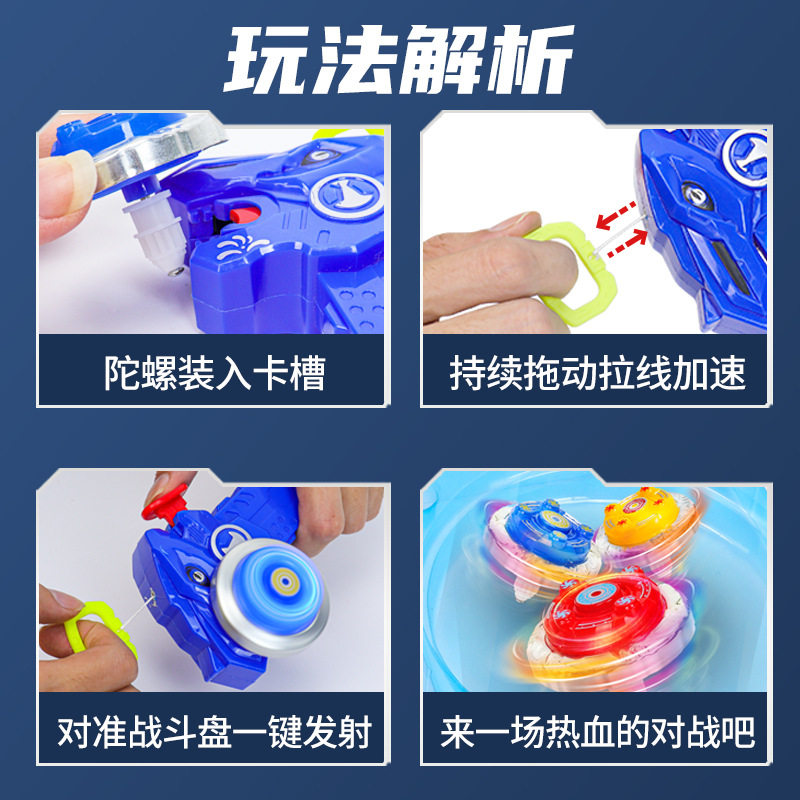 玩法解析

陀螺装入卡槽

持续拖动拉线加速

对准战斗盘一键发射

来一场热血的对战吧