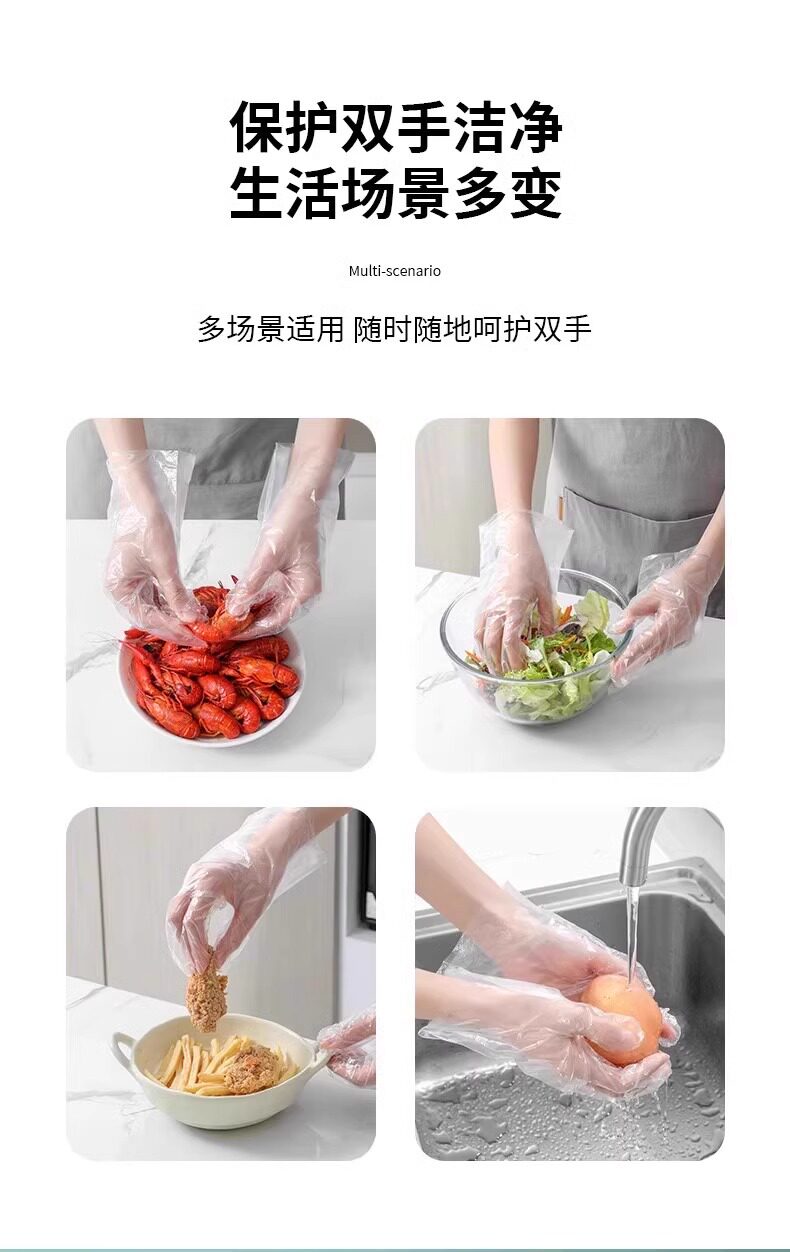 保护双手洁净
生活场景多变

Multi-scenario

多场景适用 随时随地呵护双手