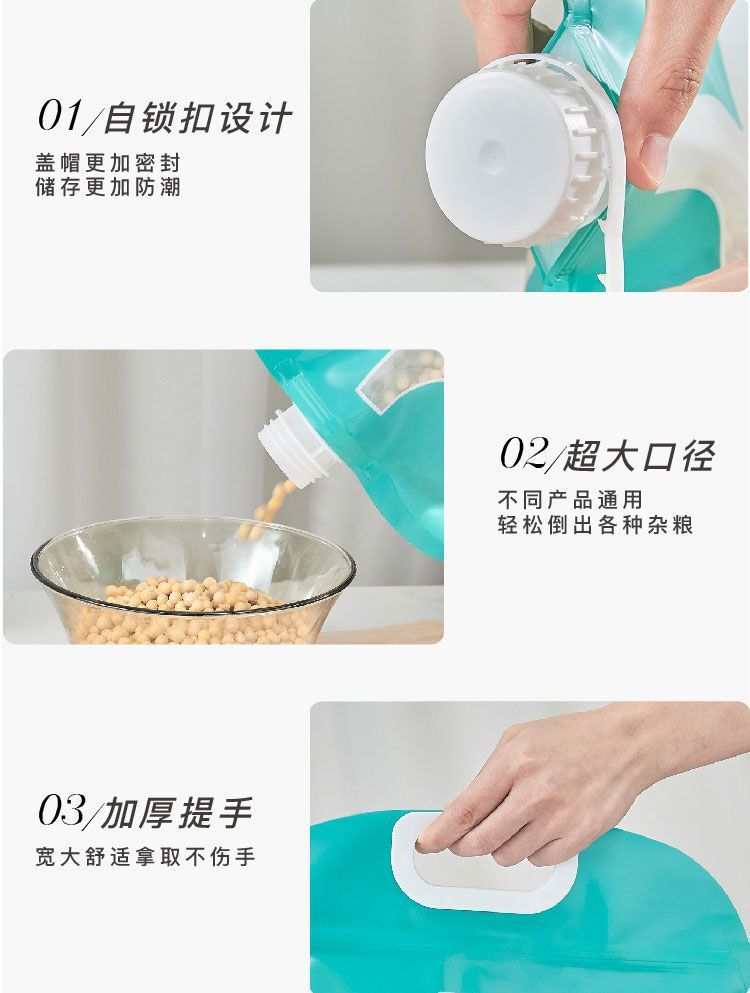 01/自锁扣设计

盖帽更加密封
储存更加防潮

02/超大口径

不同产品通用
轻松倒出各种杂粮

03/加厚提手

宽大舒适拿取不伤手